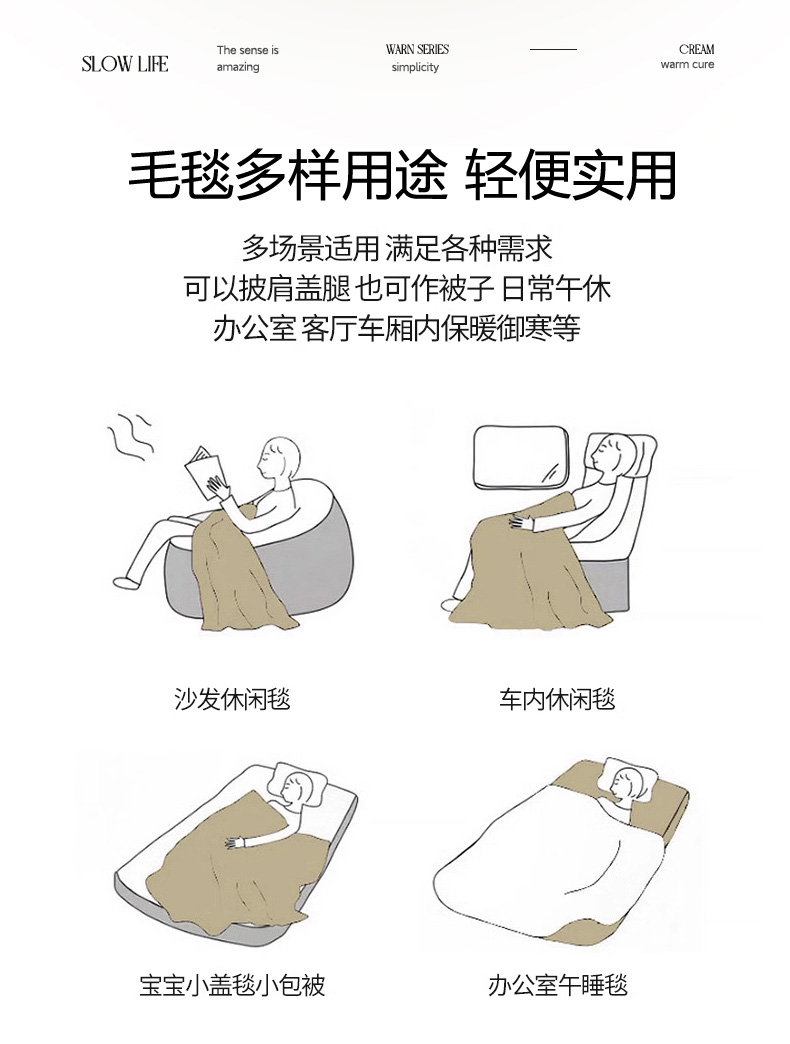 SLOW LIFE

The sense is amazing

WARN SERIES
simplicity

CREAM
warm cure

毛毯多样用途 轻便实用

多场景适用 满足各种需求
可以披肩盖腿 也可作被子 日常午休
办公室 客厅车厢内保暖御寒等

沙发休闲毯

车内休闲毯

宝宝小盖毯小包被

办公室午睡毯