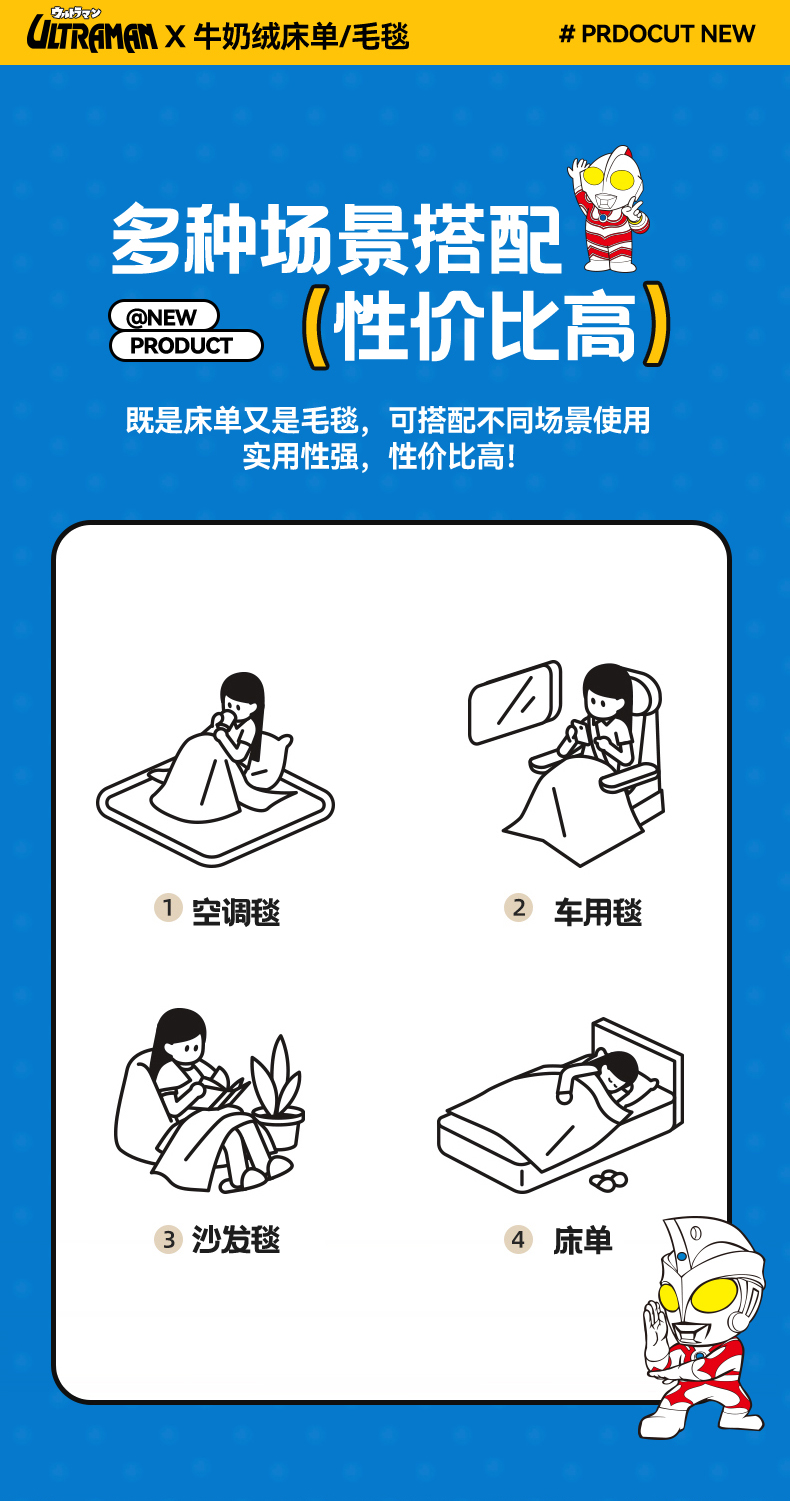 ウルトラマン ULTRAMAN X 牛奶绒床单/毛毯

# PRDOCUT NEW

多种场景搭配

@NEW PRODUCT

(性价比高)

既是床单又是毛毯，可搭配不同场景使用
实用性强，性价比高！

1 空调毯

2 车用毯

3 沙发毯

4 床单