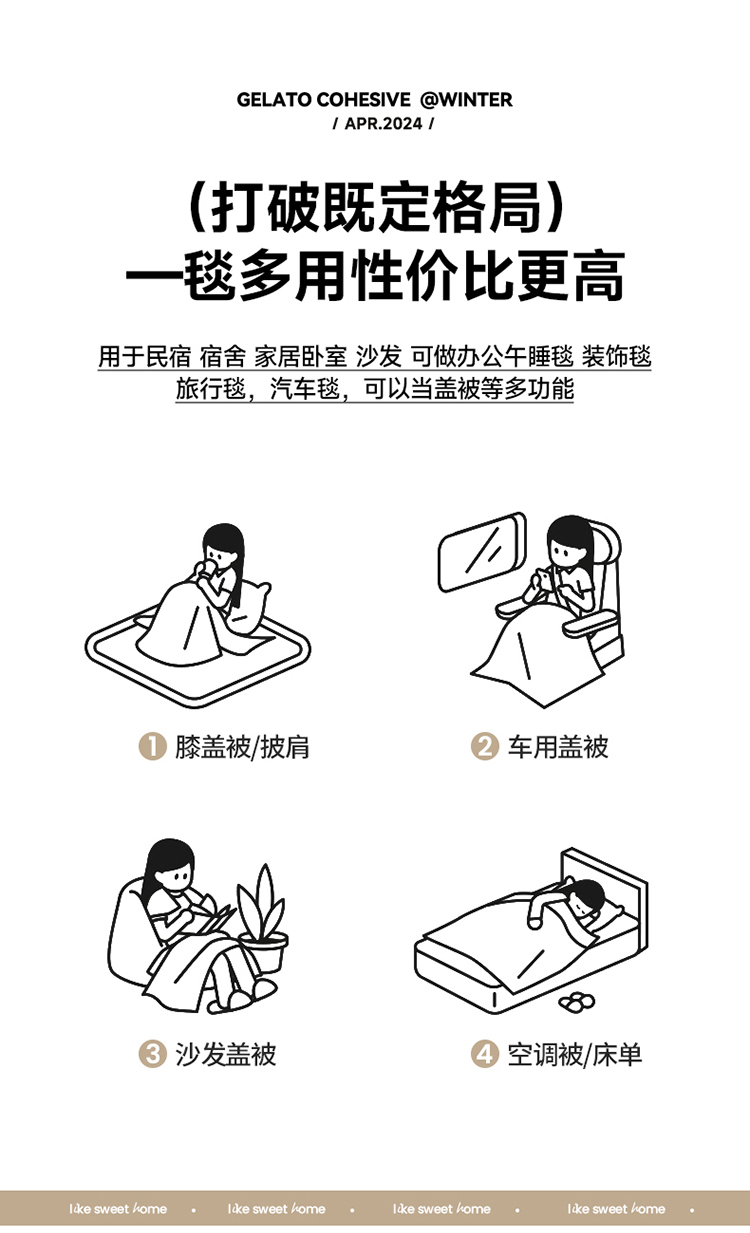 GELATO COHESIVE @WINTER
/ APR.2024 /

（打破既定格局）
一毯多用性价比更高

用于民宿 宿舍 家居卧室 沙发 可做办公午睡毯 装饰毯
旅行毯，汽车毯，可以当盖被等多功能

1 膝盖被/披肩

2 车用盖被

3 沙发盖被

4 空调被/床单

like sweet home • like sweet home • like sweet home • like sweet home •