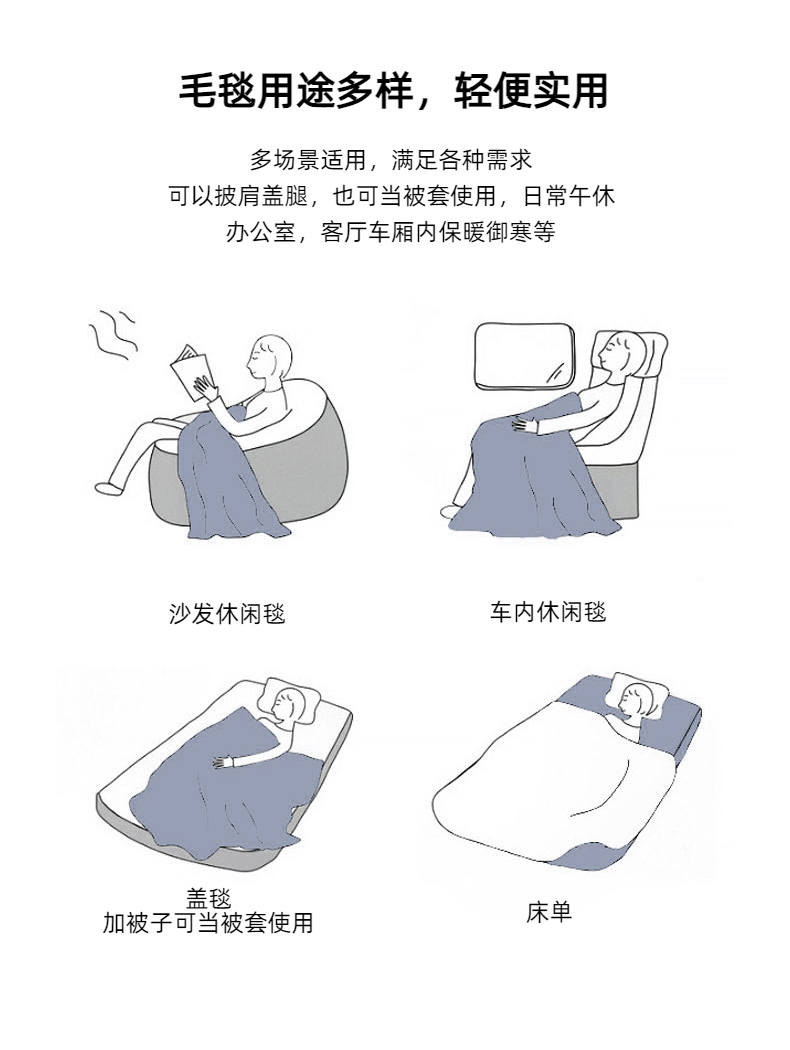 毛毯用途多样，轻便实用

多场景适用，满足各种需求
可以披肩盖腿，也可当被套使用，日常午休
办公室，客厅车厢内保暖御寒等

沙发休闲毯

车内休闲毯

盖毯
加被子可当被套使用

床单