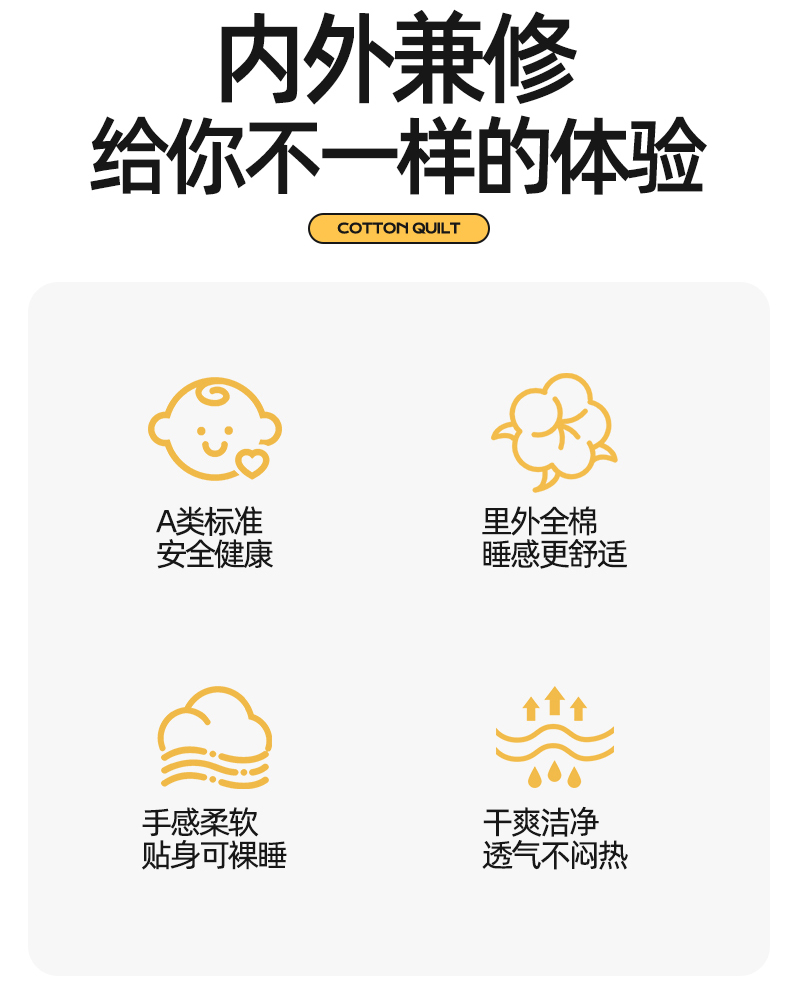 内外兼修
给你不一样的体验

COTTON QUILT

A类标准
安全健康

里外全棉
睡感更舒适

手感柔软
贴身可裸睡

干爽洁净
透气不闷热