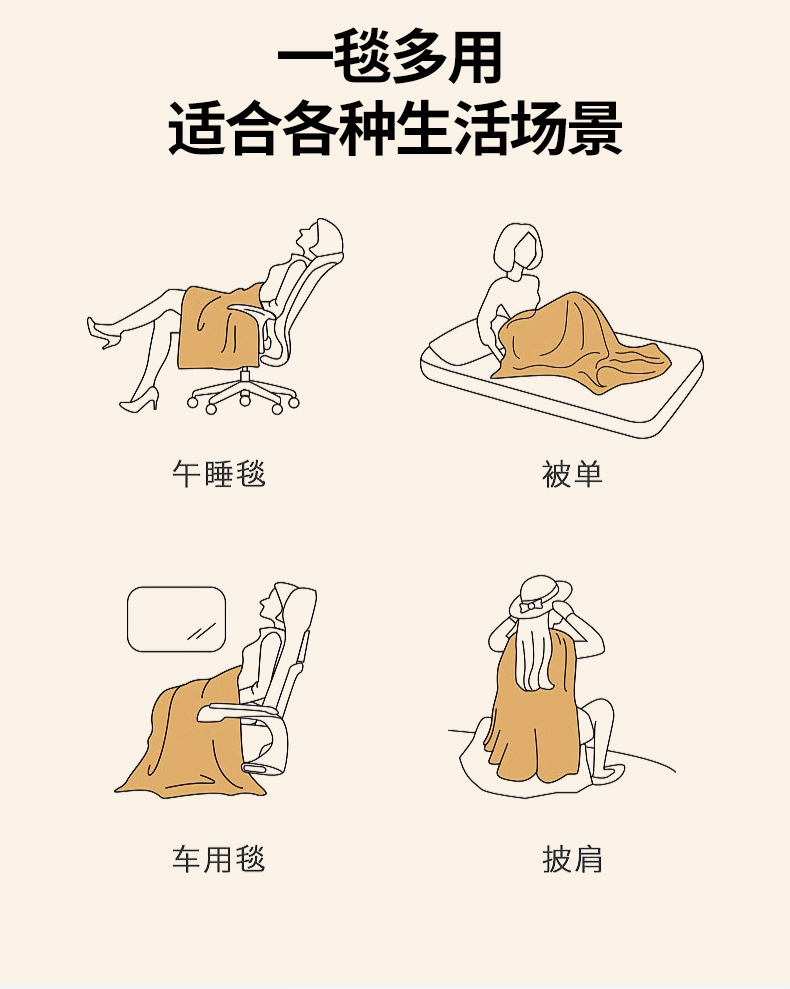 一毯多用
适合各种生活场景

午睡毯

被单

车用毯

披肩