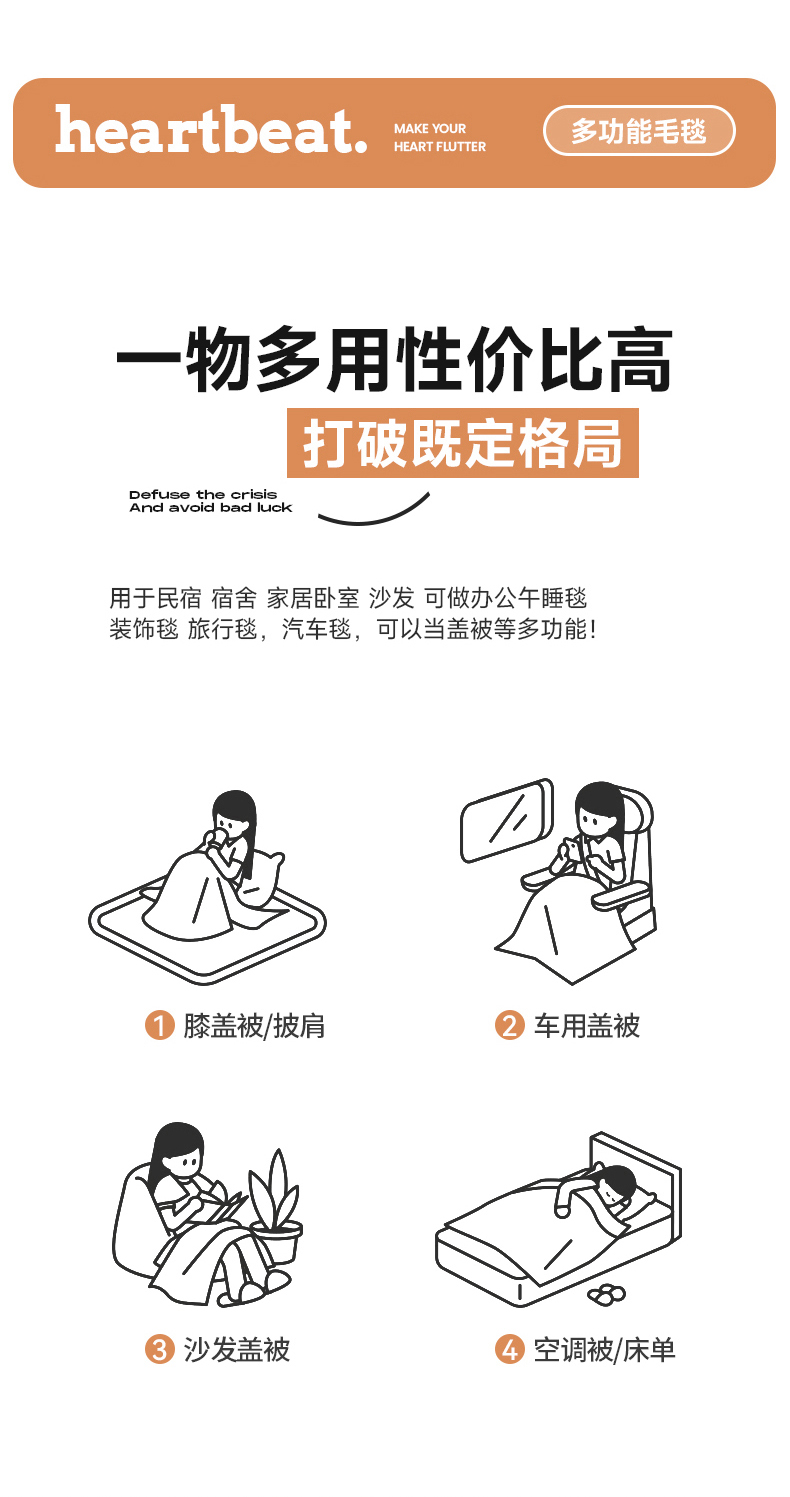 heartbeat. MAKE YOUR HEART FLUTTER

多功能毛毯

一物多用性价比高

打破既定格局

Defuse the crisis
And avoid bad luck

用于民宿 宿舍 家居卧室 沙发 可做办公午睡毯
装饰毯 旅行毯，汽车毯，可以当盖被等多功能！

1 膝盖被/披肩

2 车用盖被

3 沙发盖被

4 空调被/床单