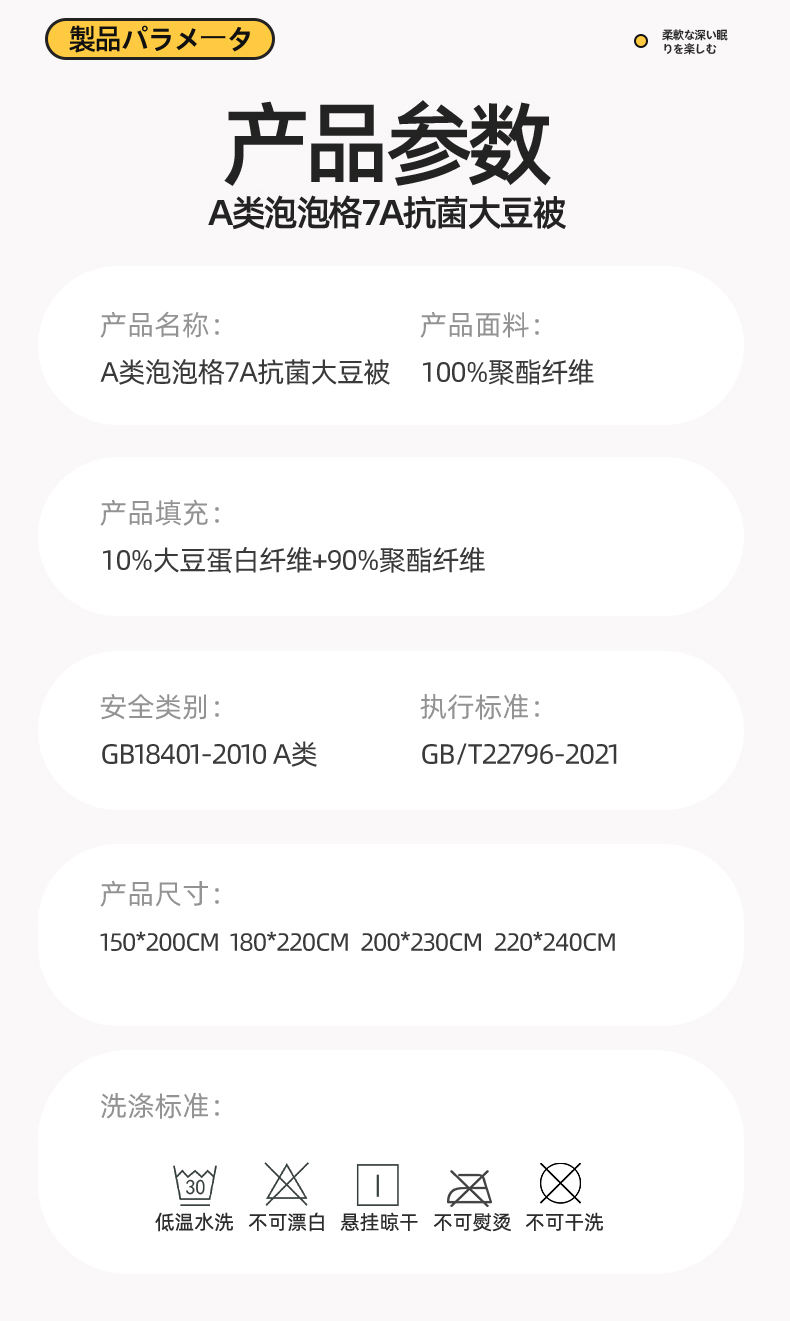 製品パラメータ

柔軟な深い眠りを楽しむ

产品参数

A类泡泡格7A抗菌大豆被

产品名称:
A类泡泡格7A抗菌大豆被

产品面料:
100%聚酯纤维

产品填充:
10%大豆蛋白纤维+90%聚酯纤维

安全类别:
GB18401-2010 A类

执行标准:
GB/T22796-2021

产品尺寸:
150*200CM 180*220CM 200*230CM 220*240CM

洗涤标准:

30
低温水洗 不可漂白 悬挂晾干 不可熨烫 不可干洗