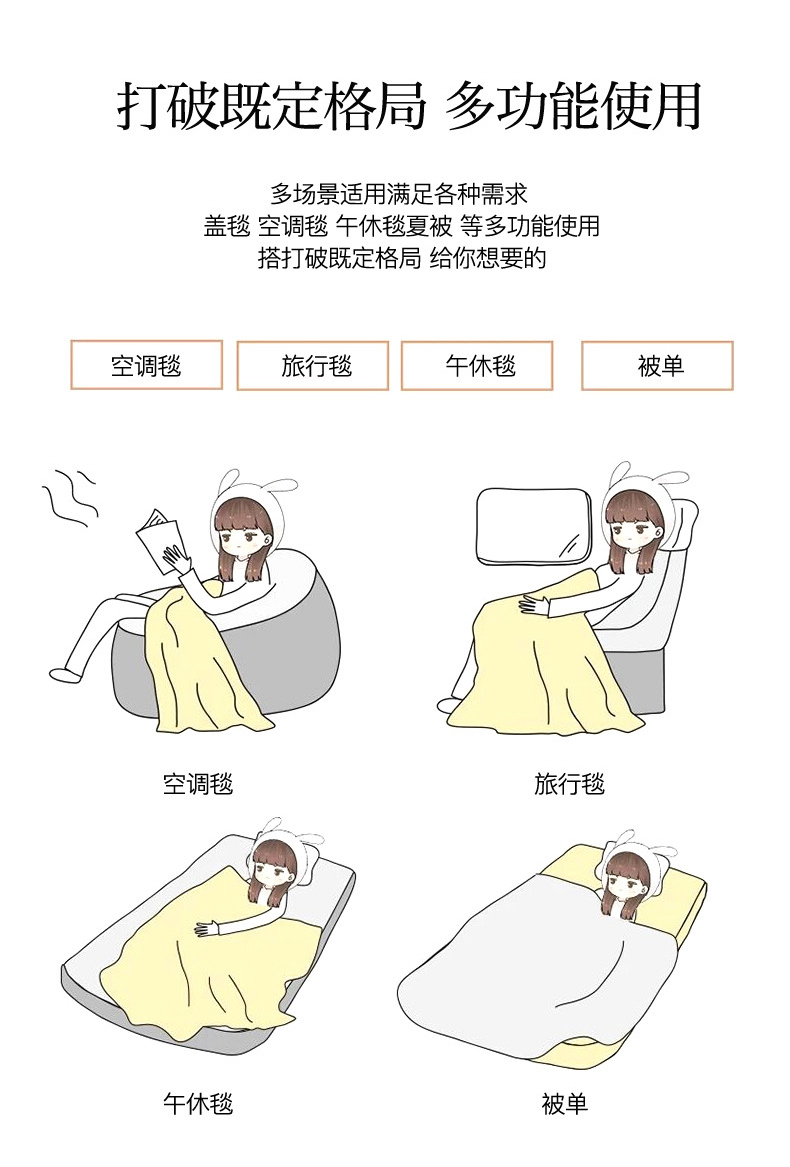 打破既定格局 多功能使用

多场景适用满足各种需求
盖毯 空调毯 午休毯夏被 等多功能使用
搭打破既定格局 给你想要的

空调毯

旅行毯

午休毯

被单

空调毯

旅行毯

午休毯

被单