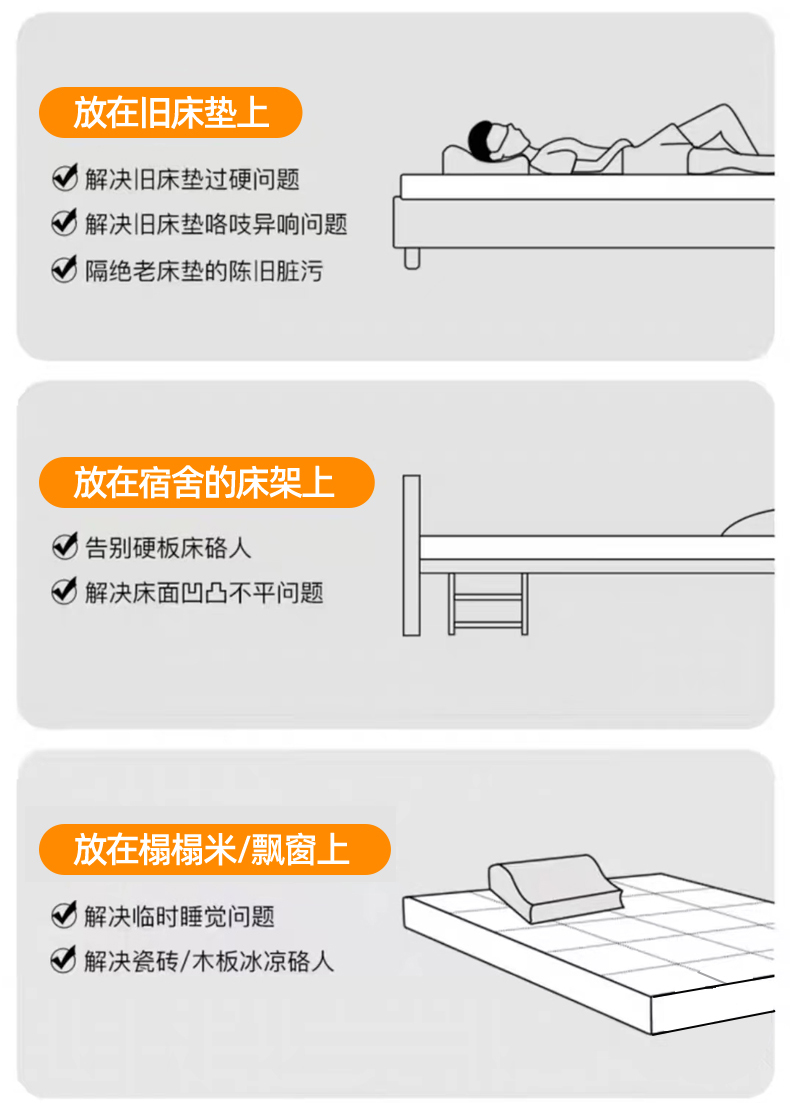 放在旧床垫上

解决旧床垫过硬问题

解决旧床垫咯吱异响问题

隔绝老床垫的陈旧脏污

放在宿舍的床架上

告别硬板床硌人

解决床面凹凸不平问题

放在榻榻米/飘窗上

解决临时睡觉问题

解决瓷砖/木板冰凉硌人