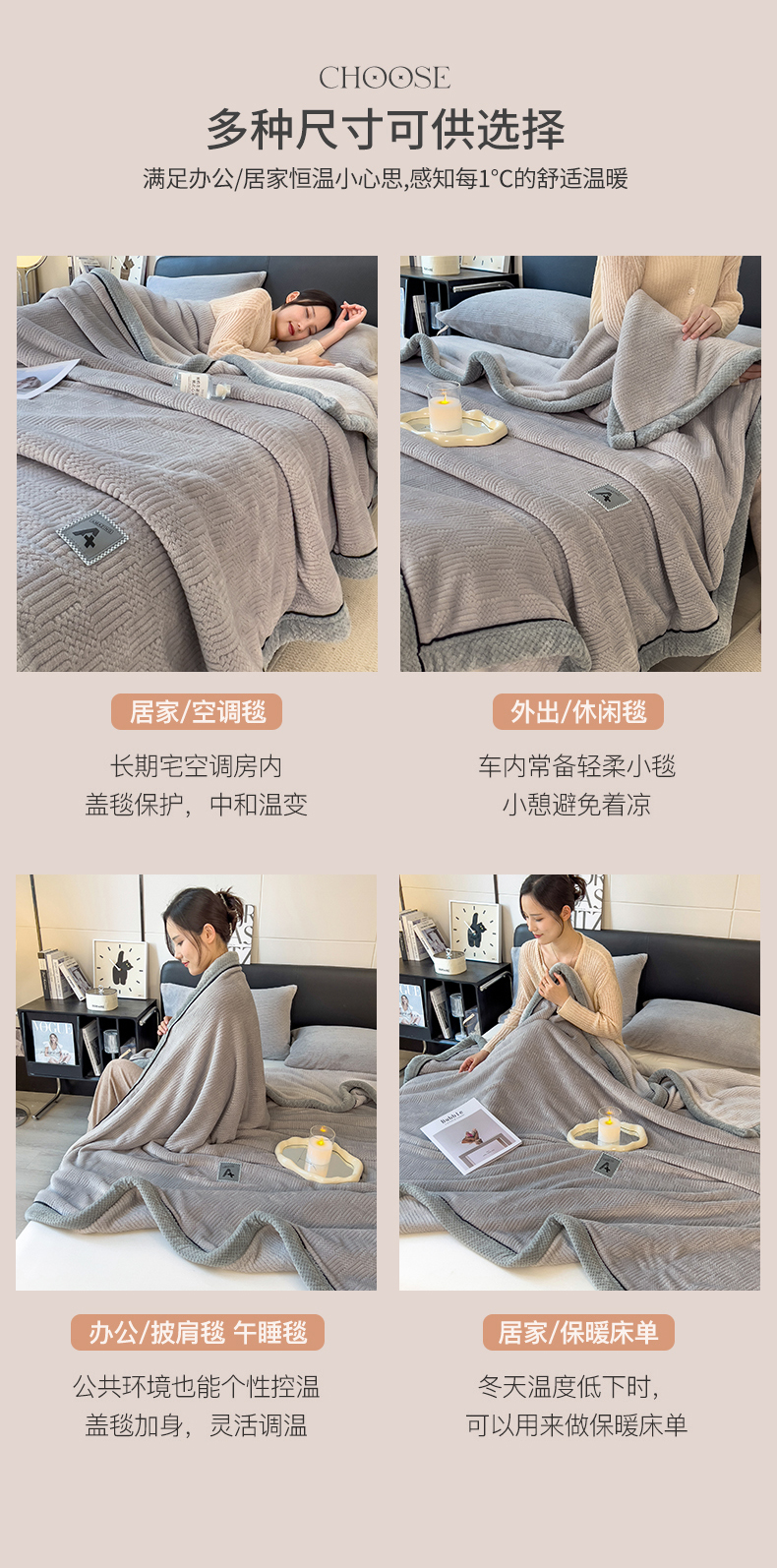 CHOOSE
多种尺寸可供选择
满足办公/居家恒温小心思,感知每1°C的舒适温暖

居家/空调毯
长期宅空调房内
盖毯保护，中和温变

外出/休闲毯
车内常备轻柔小毯
小憩避免着凉

办公/披肩毯 午睡毯
公共环境也能个性控温
盖毯加身，灵活调温

居家/保暖床单
冬天温度低下时，
可以用来做保暖床单