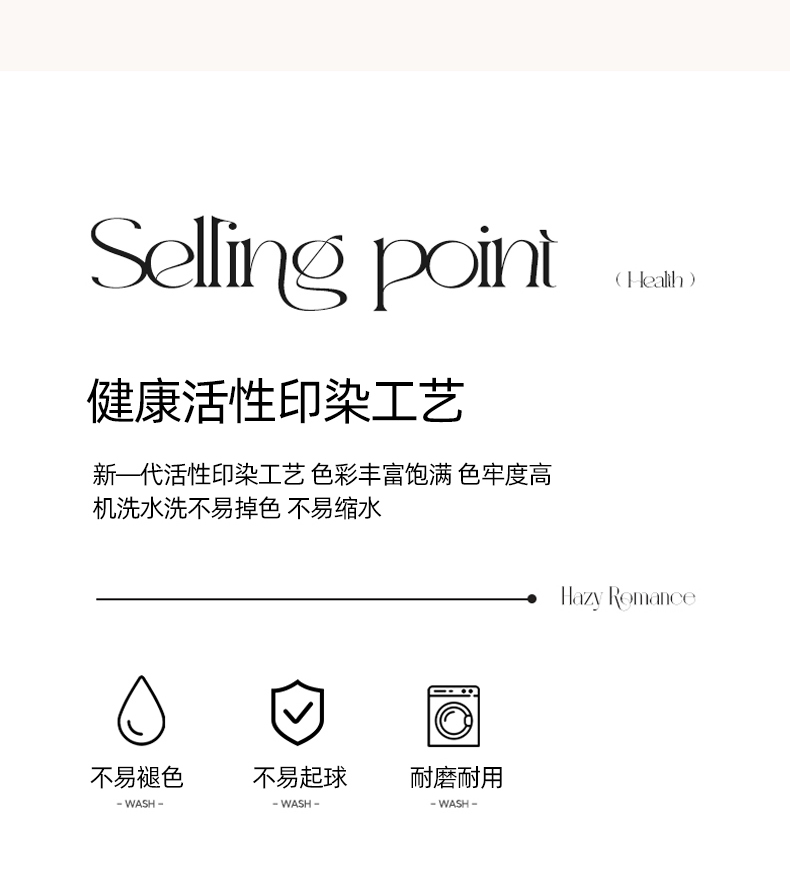 Selling point

( Health )

健康活性印染工艺

新一代活性印染工艺 色彩丰富饱满 色牢度高
机洗水洗不易掉色 不易缩水

Hazy Romance

不易褪色
- WASH -

不易起球
- WASH -

耐磨耐用
- WASH -