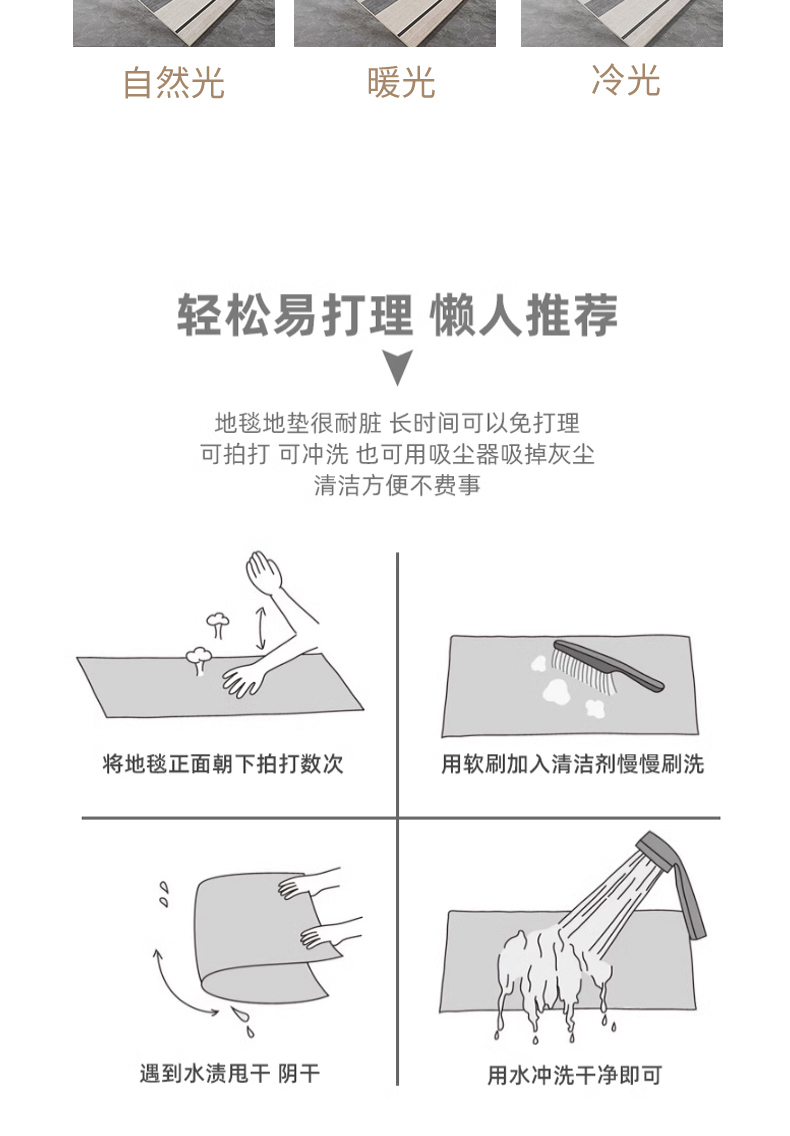 自然光 暖光 冷光

轻松易打理 懒人推荐

地毯地垫很耐脏 长时间可以免打理
可拍打 可冲洗 也可用吸尘器吸掉灰尘
清洁方便不费事

将地毯正面朝下拍打数次

用软刷加入清洁剂慢慢刷洗

遇到水渍甩干 阴干

用水冲洗干净即可