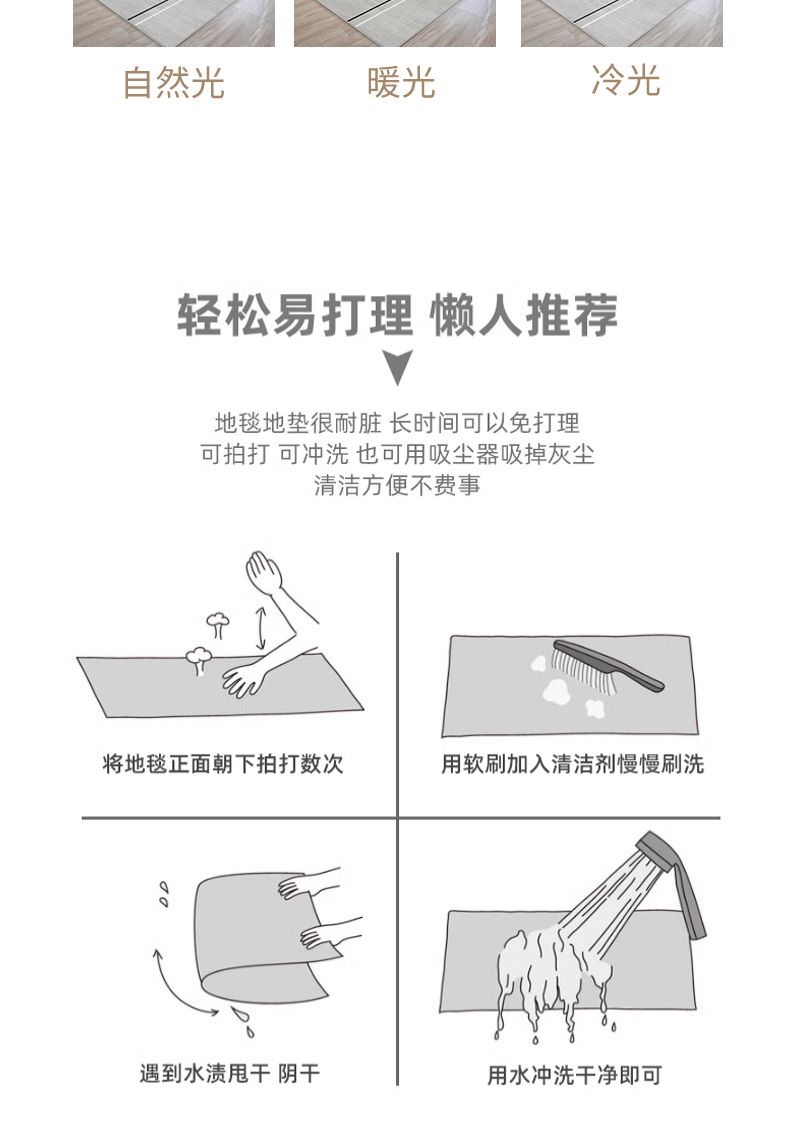 自然光

暖光

冷光

轻松易打理 懒人推荐

地毯地垫很耐脏 长时间可以免打理
可拍打 可冲洗 也可用吸尘器吸掉灰尘
清洁方便不费事

将地毯正面朝下拍打数次

用软刷加入清洁剂慢慢刷洗

遇到水渍甩干 阴干

用水冲洗干净即可