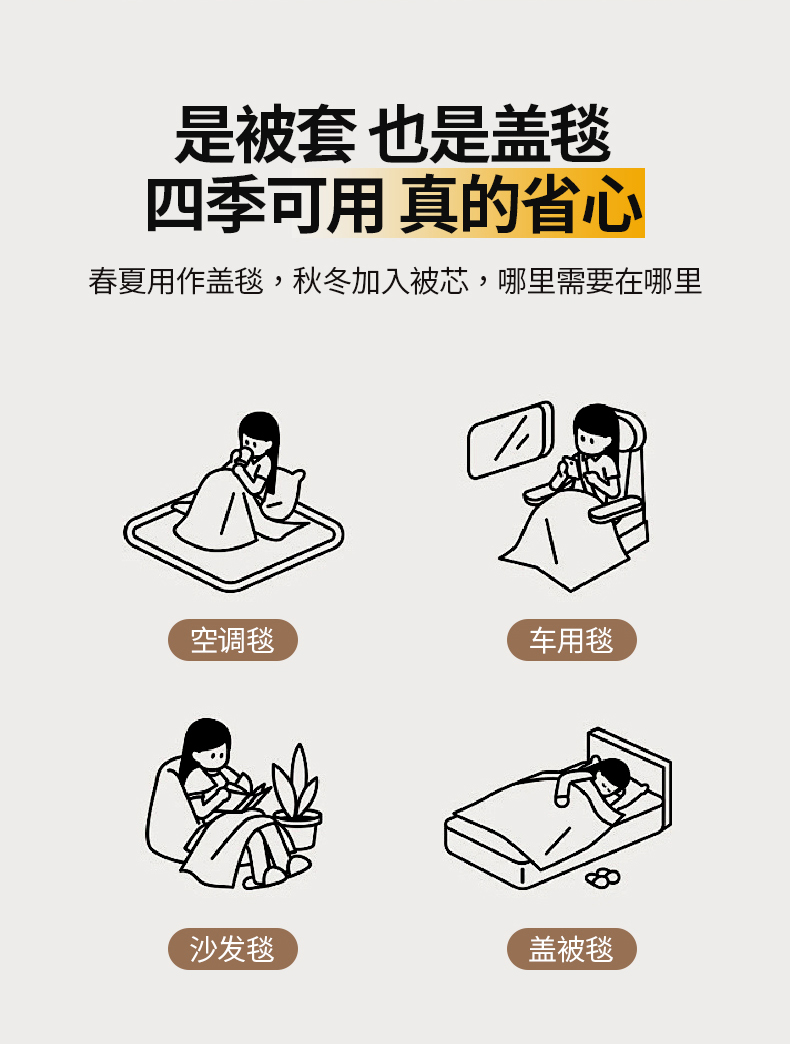 是被套 也是盖毯
四季可用 真的省心

春夏用作盖毯，秋冬加入被芯，哪里需要在哪里

空调毯

车用毯

沙发毯

盖被毯