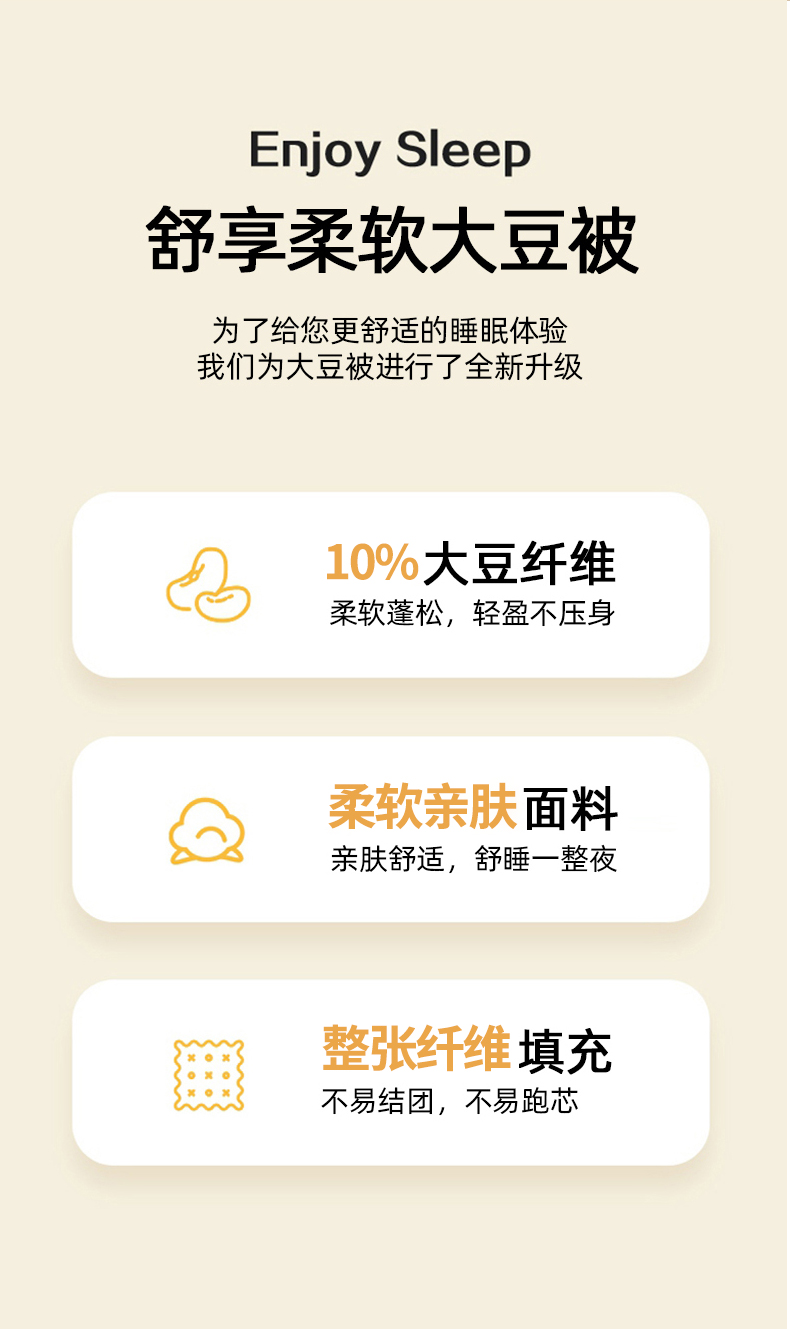 Enjoy Sleep

舒享柔软大豆被

为了给您更舒适的睡眠体验
我们为大豆被进行了全新升级

10%大豆纤维
柔软蓬松，轻盈不压身

柔软亲肤面料
亲肤舒适，舒睡一整夜

整张纤维填充
不易结团，不易跑芯