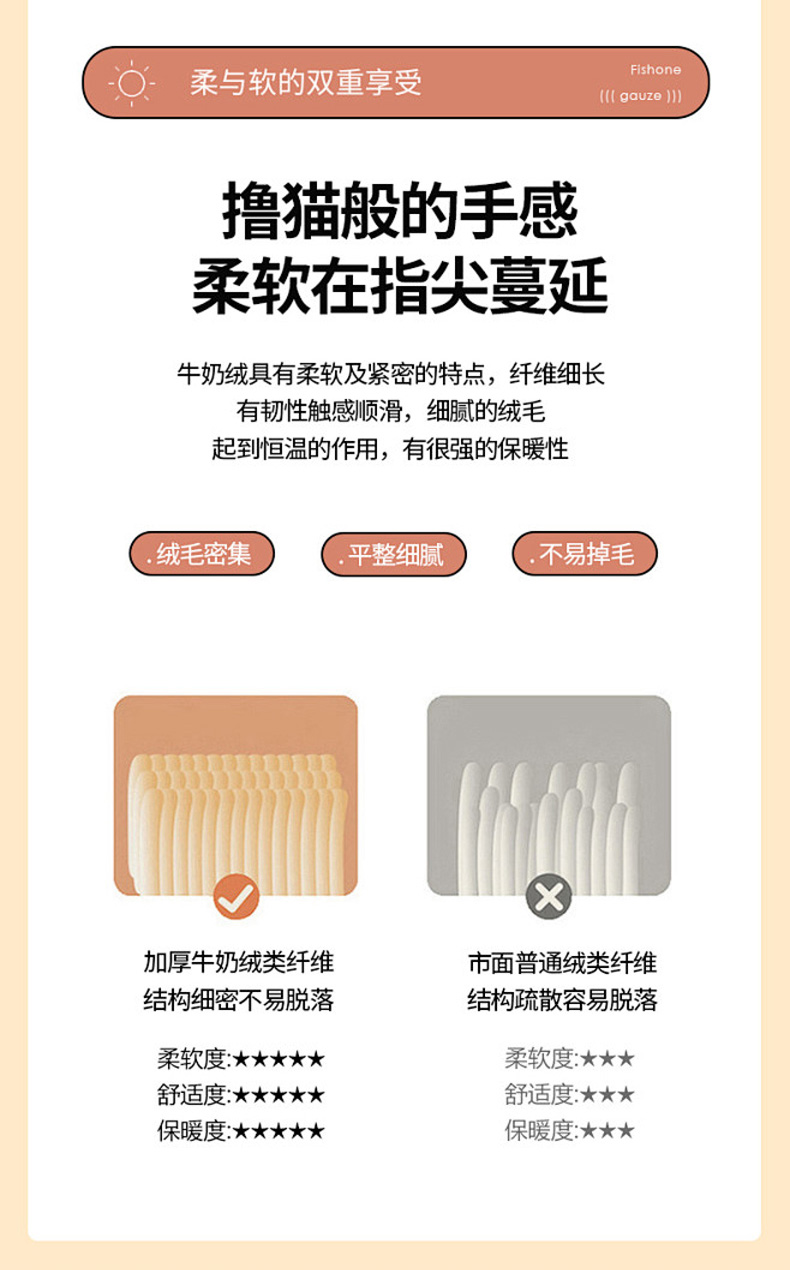 柔与软的双重享受

Fishone
((( gauze )))

撸猫般的手感
柔软在指尖蔓延

牛奶绒具有柔软及紧密的特点，纤维细长
有韧性触感顺滑，细腻的绒毛
起到恒温的作用，有很强的保暖性

. 绒毛密集
. 平整细腻
. 不易掉毛

加厚牛奶绒类纤维
结构细密不易脱落

柔软度:★★★★★
舒适度:★★★★★
保暖度:★★★★★

市面普通绒类纤维
结构疏散容易脱落

柔软度:★★★
舒适度:★★★
保暖度:★★★