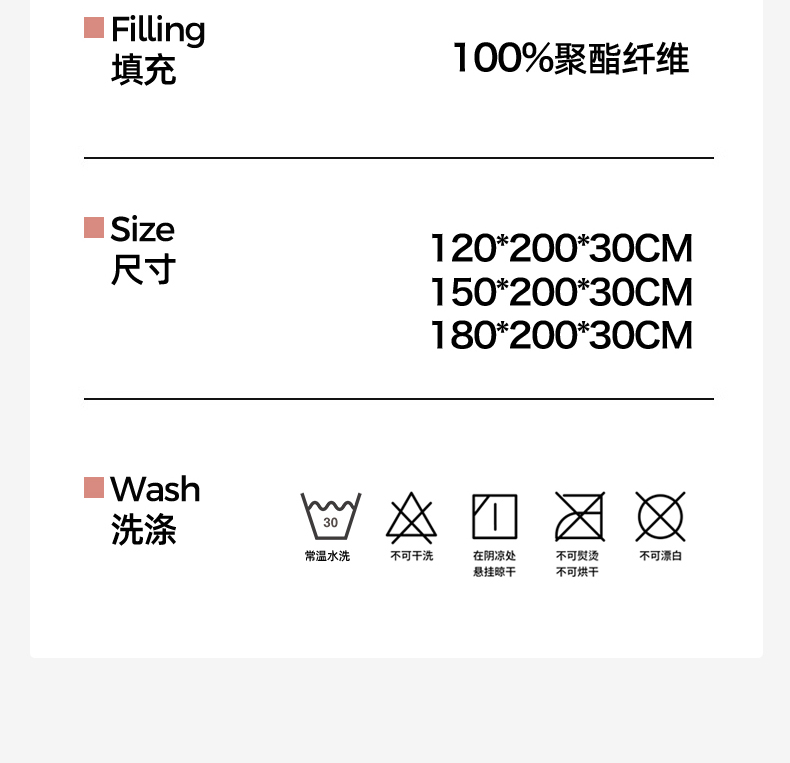 Filling
填充

100%聚酯纤维

Size
尺寸

120*200*30CM
150*200*30CM
180*200*30CM

Wash
洗涤

30
常温水洗

不可干洗

在阴凉处
悬挂晾干

不可熨烫
不可烘干

不可漂白