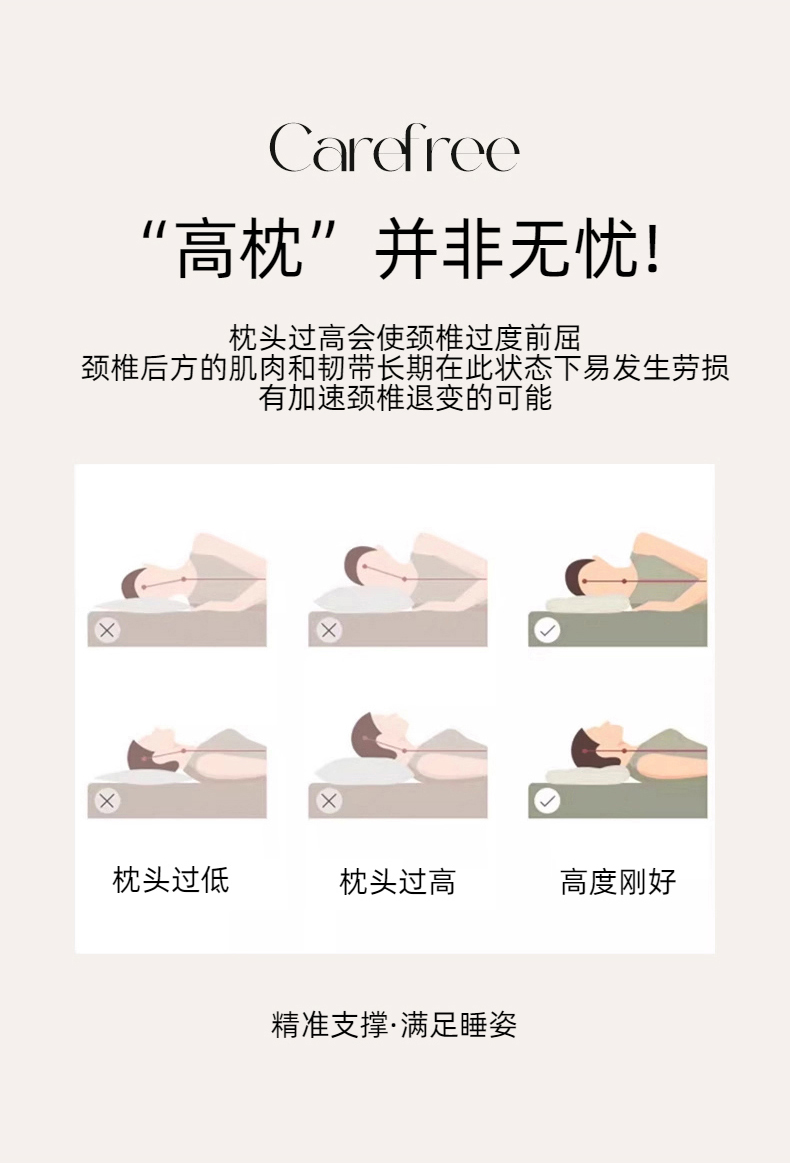 Carefree

“高枕”并非无忧!

枕头过高会使颈椎过度前屈
颈椎后方的肌肉和韧带长期在此状态下易发生劳损
有加速颈椎退变的可能

枕头过低

枕头过高

高度刚好

精准支撑·满足睡姿