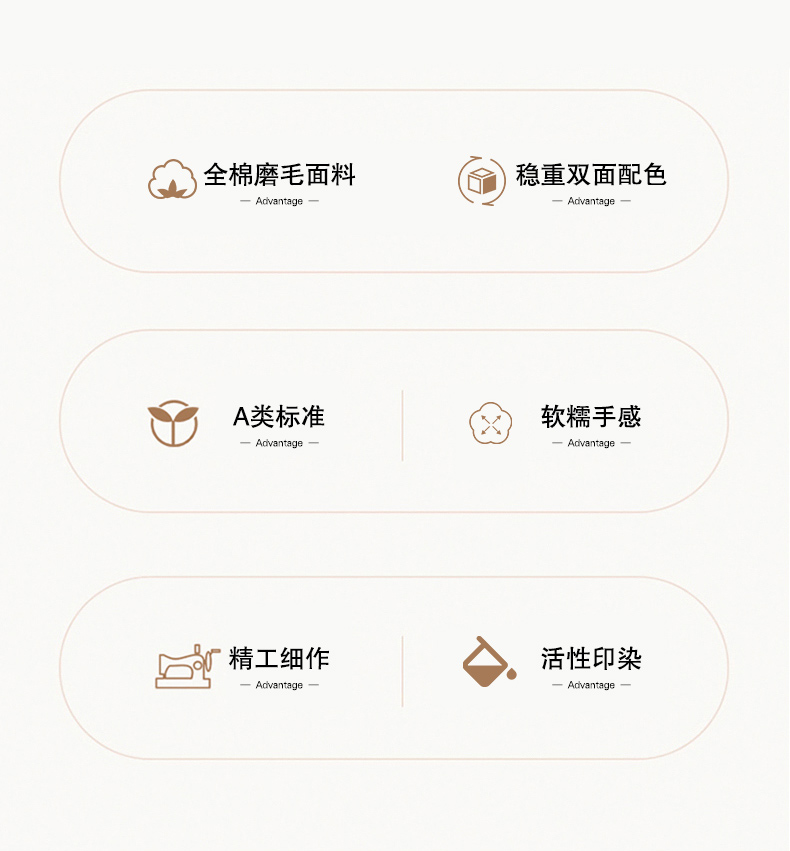 全棉磨毛面料
— Advantage —

稳重双面配色
— Advantage —

A类标准
— Advantage —

软糯手感
— Advantage —

精工细作
— Advantage —

活性印染
— Advantage —