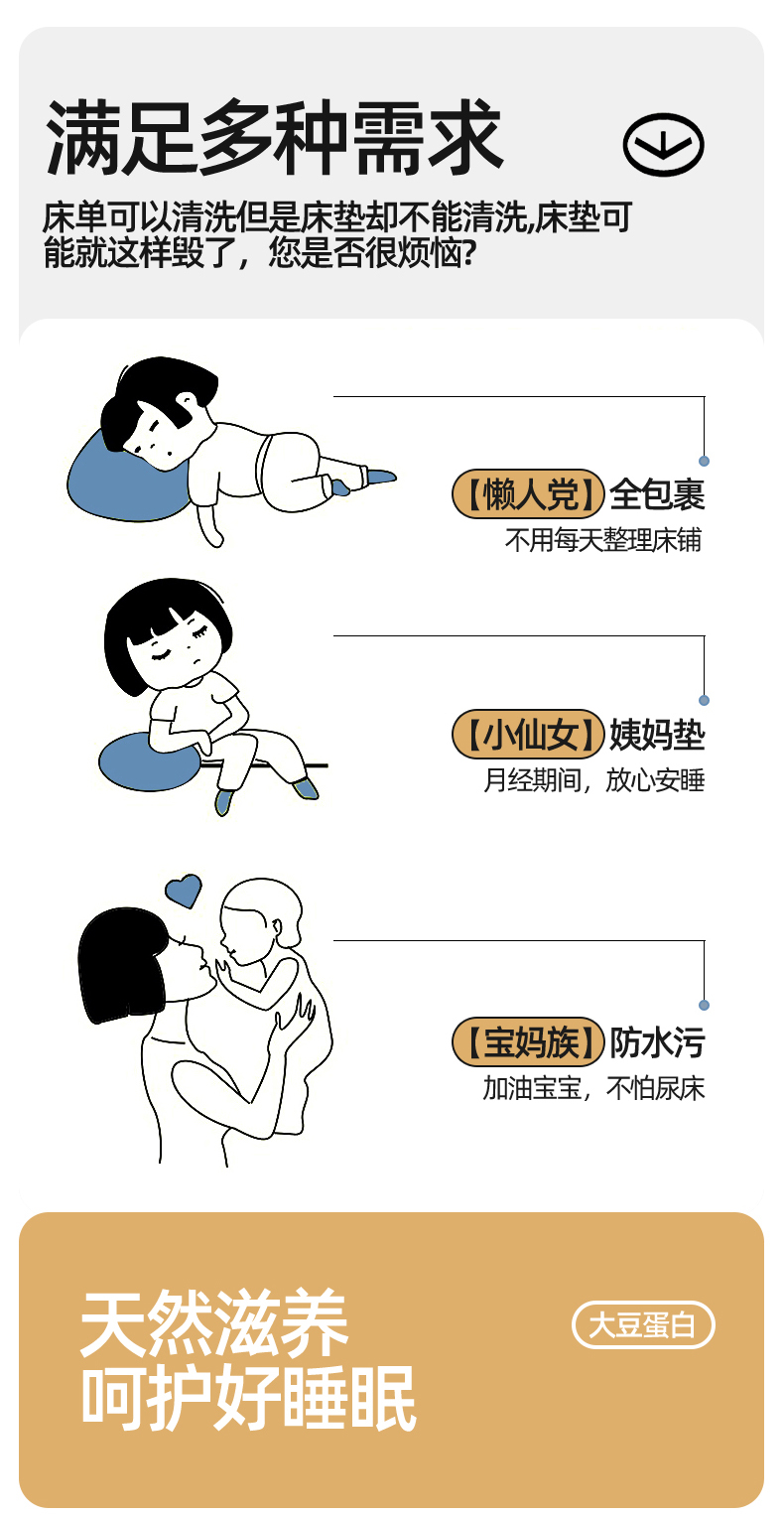 满足多种需求

床单可以清洗但是床垫却不能清洗,床垫可能就这样毁了，您是否很烦恼?

【懒人党】全包裹
不用每天整理床铺

【小仙女】姨妈垫
月经期间，放心安睡

【宝妈族】防水污
加油宝宝，不怕尿床

天然滋养
呵护好睡眠

大豆蛋白