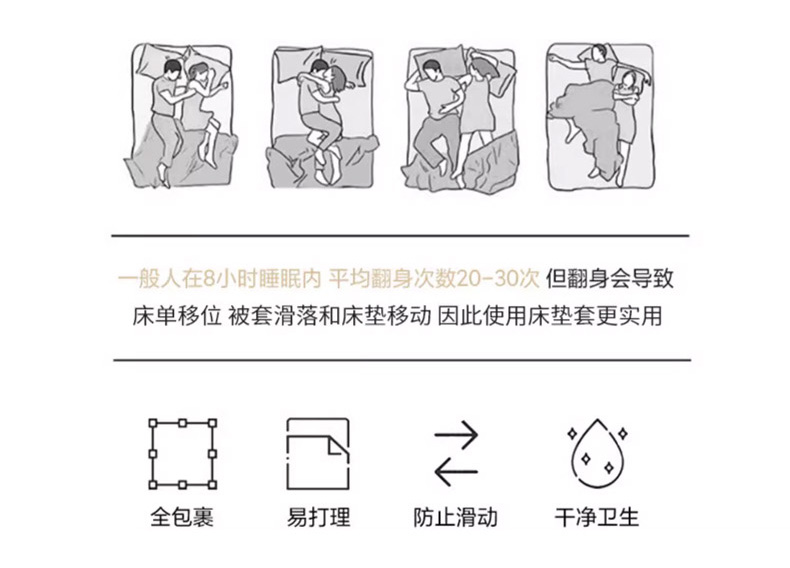 一般人在8小时睡眠内 平均翻身次数20-30次 但翻身会导致床单移位 被套滑落和床垫移动 因此使用床垫套更实用

全包裹

易打理

防止滑动

干净卫生