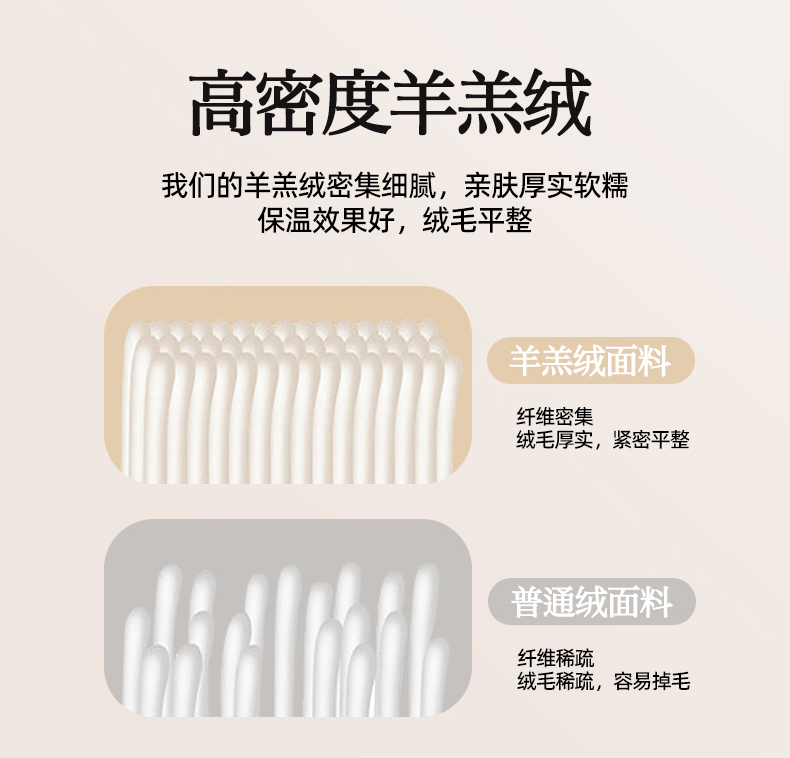 高密度羊羔绒

我们的羊羔绒密集细腻，亲肤厚实软糯
保温效果好，绒毛平整

羊羔绒面料

纤维密集
绒毛厚实，紧密平整

普通绒面料

纤维稀疏
绒毛稀疏，容易掉毛