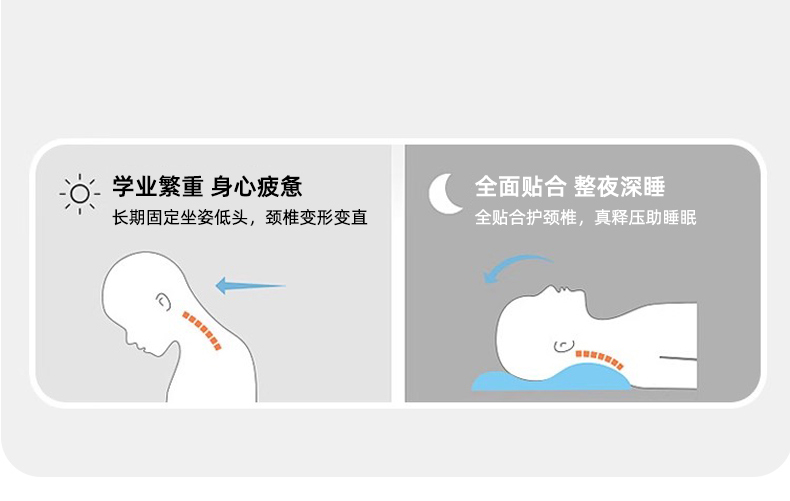 学业繁重 身心疲惫
长期固定坐姿低头，颈椎变形变直

全面贴合 整夜深睡
全贴合护颈椎，真释压助睡眠