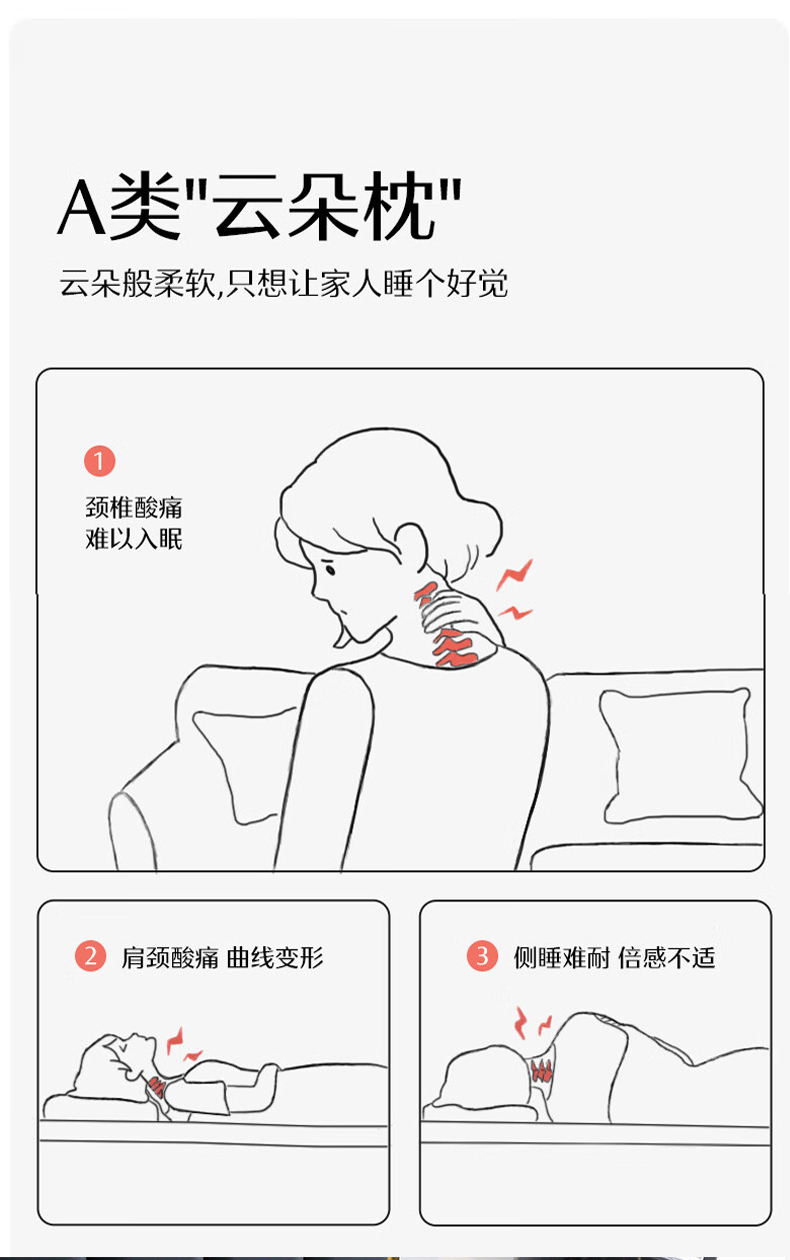 A类"云朵枕"

云朵般柔软,只想让家人睡个好觉

1
颈椎酸痛
难以入眠

2 肩颈酸痛 曲线变形

3 侧睡难耐 倍感不适