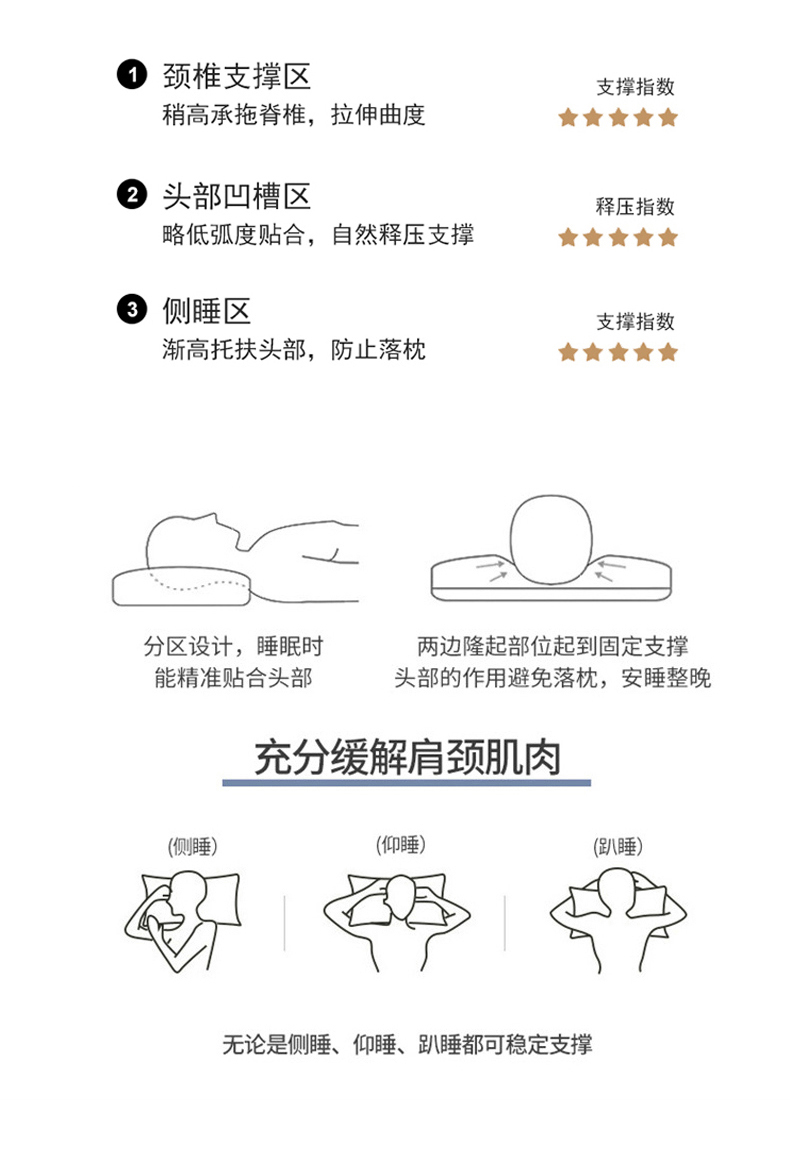 1 颈椎支撑区
稍高承拖脊椎，拉伸曲度

支撑指数
★★★★★

2 头部凹槽区
略低弧度贴合，自然释压支撑

释压指数
★★★★★

3 侧睡区
渐高托扶头部，防止落枕

支撑指数
★★★★★

分区设计，睡眠时
能精准贴合头部

两边隆起部位起到固定支撑
头部的作用避免落枕，安睡整晚

充分缓解肩颈肌肉

(侧睡)

(仰睡)

(趴睡)

无论是侧睡、仰睡、趴睡都可稳定支撑