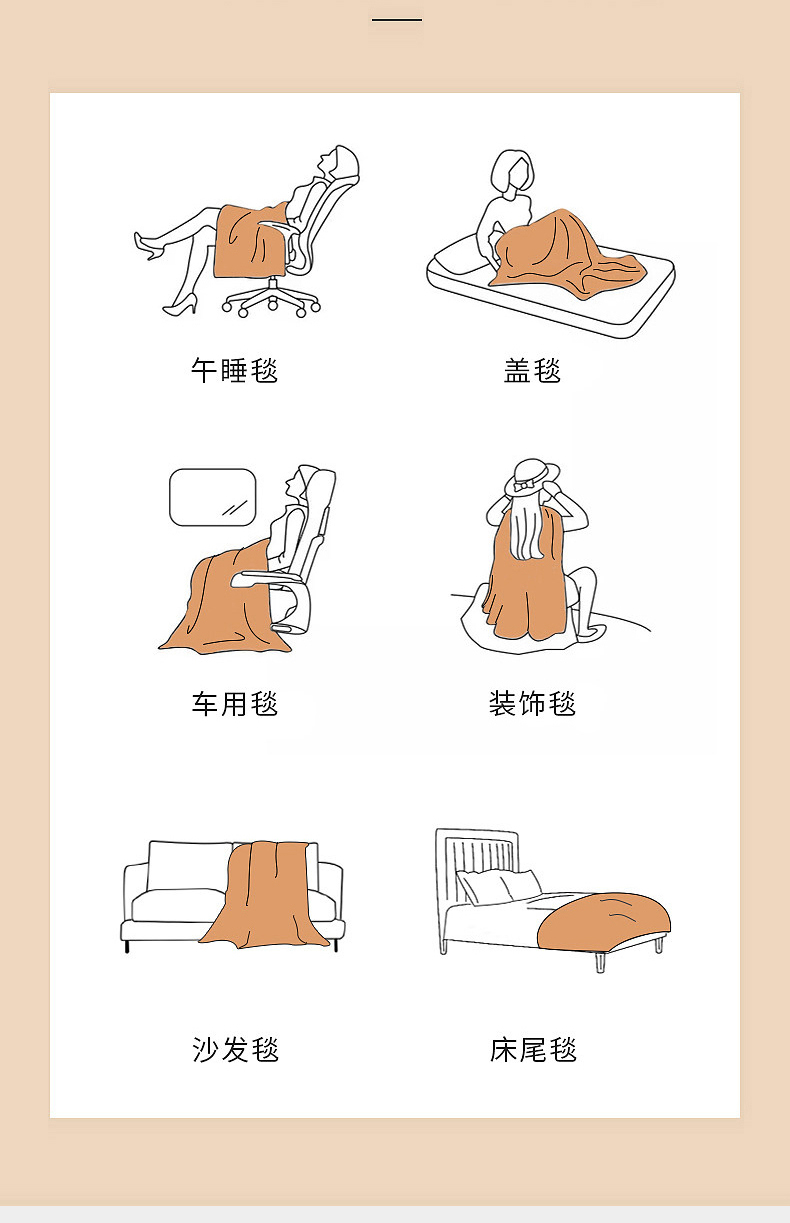 午睡毯

盖毯

车用毯

装饰毯

沙发毯

床尾毯