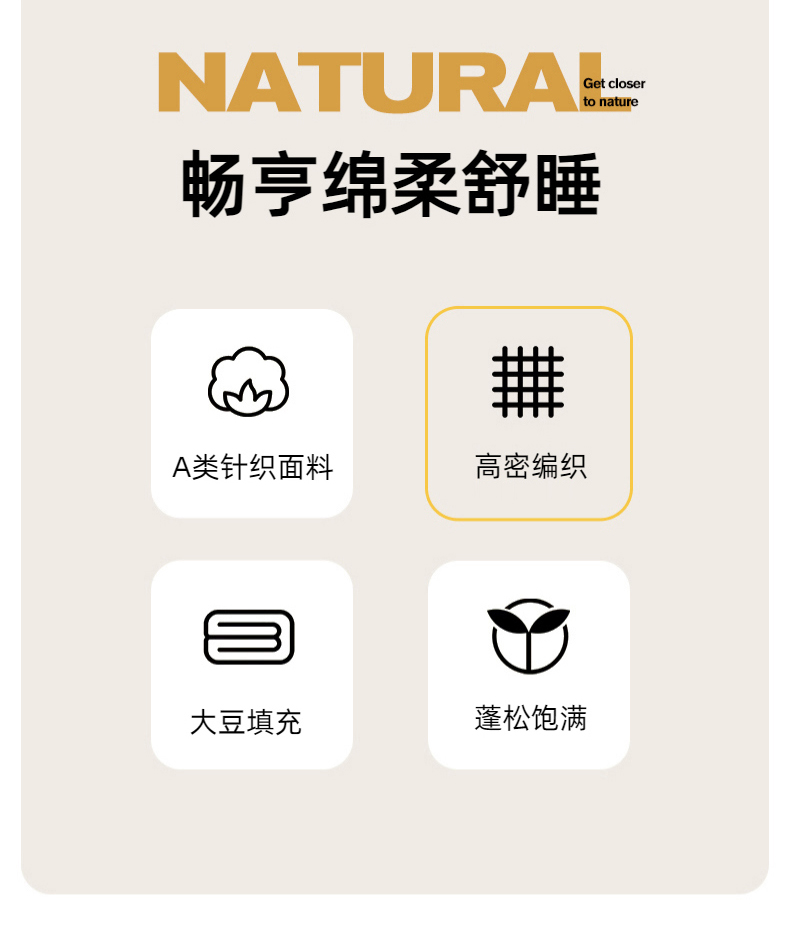 NATURAL
Get closer
to nature

畅亨绵柔舒睡

A类针织面料

高密编织

大豆填充

蓬松饱满