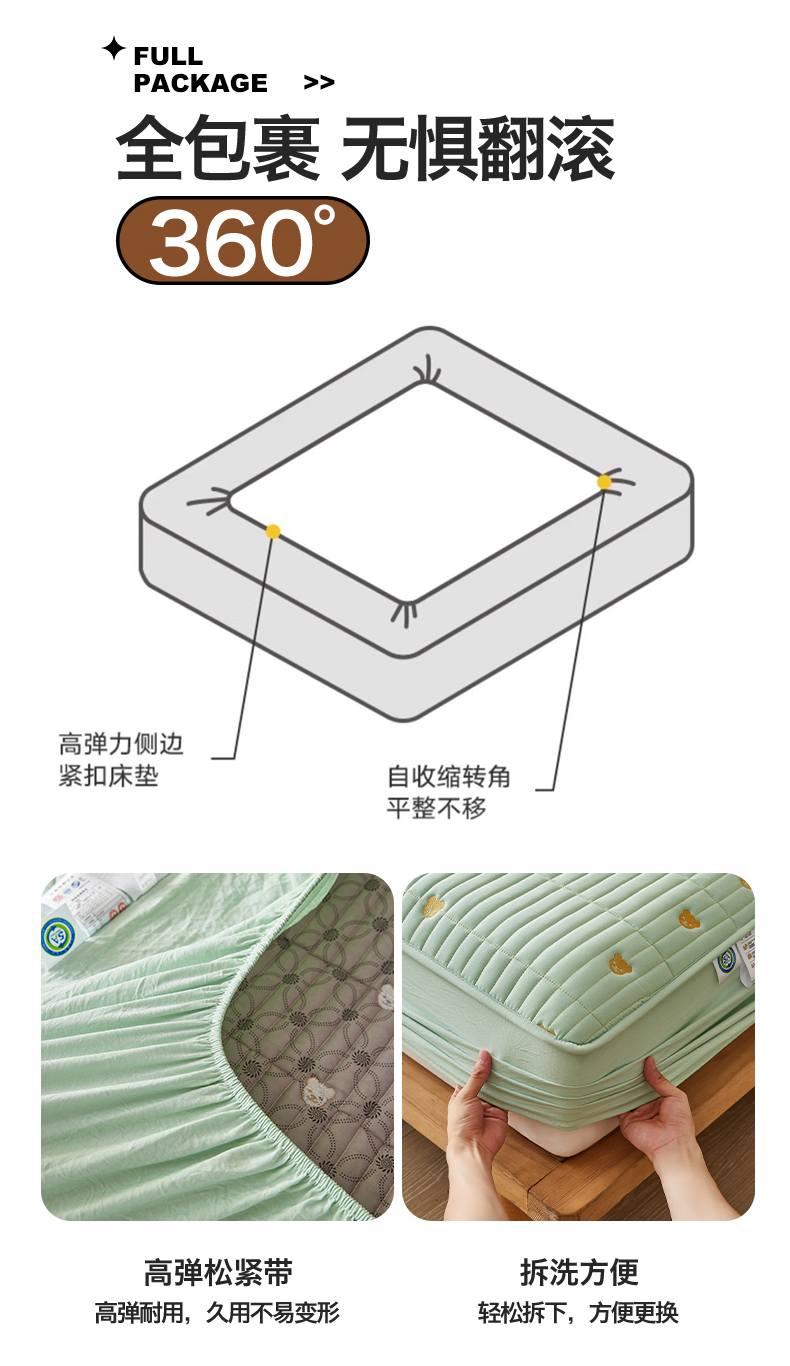 FULL PACKAGE >>

全包裹 无惧翻滚

360°

高弹力侧边
紧扣床垫

自收缩转角
平整不移

高弹松紧带
高弹耐用，久用不易变形

拆洗方便
轻松拆下，方便更换