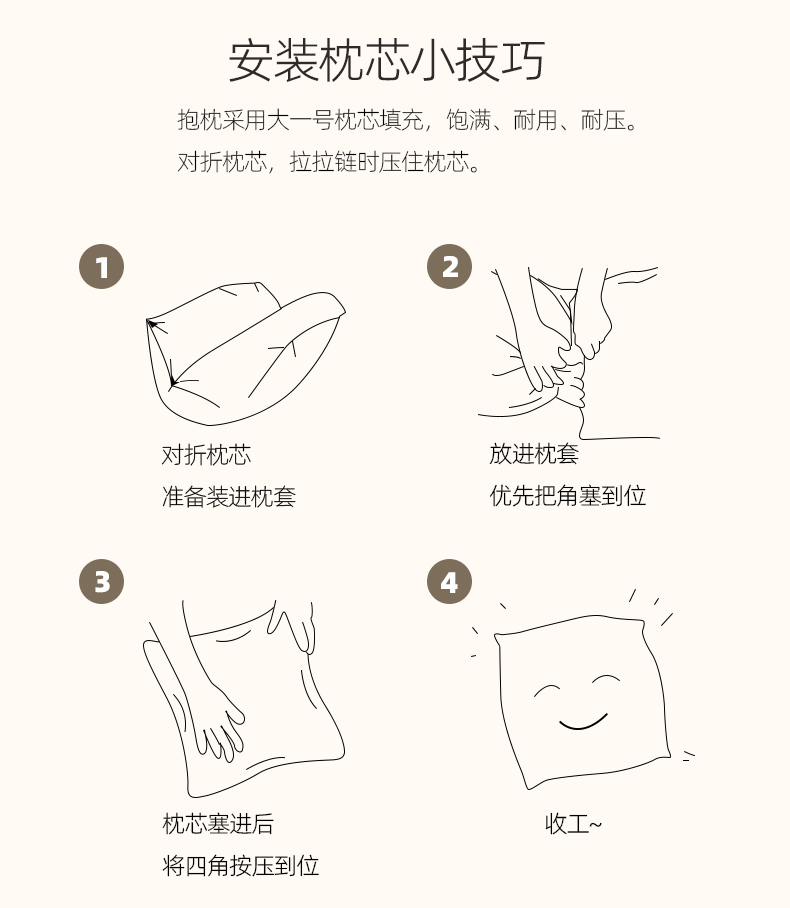 安装枕芯小技巧

抱枕采用大一号枕芯填充，饱满、耐用、耐压。
对折枕芯，拉拉链时压住枕芯。

1

对折枕芯
准备装进枕套

2

放进枕套
优先把角塞到位

3

枕芯塞进后
将四角按压到位

4

收工~