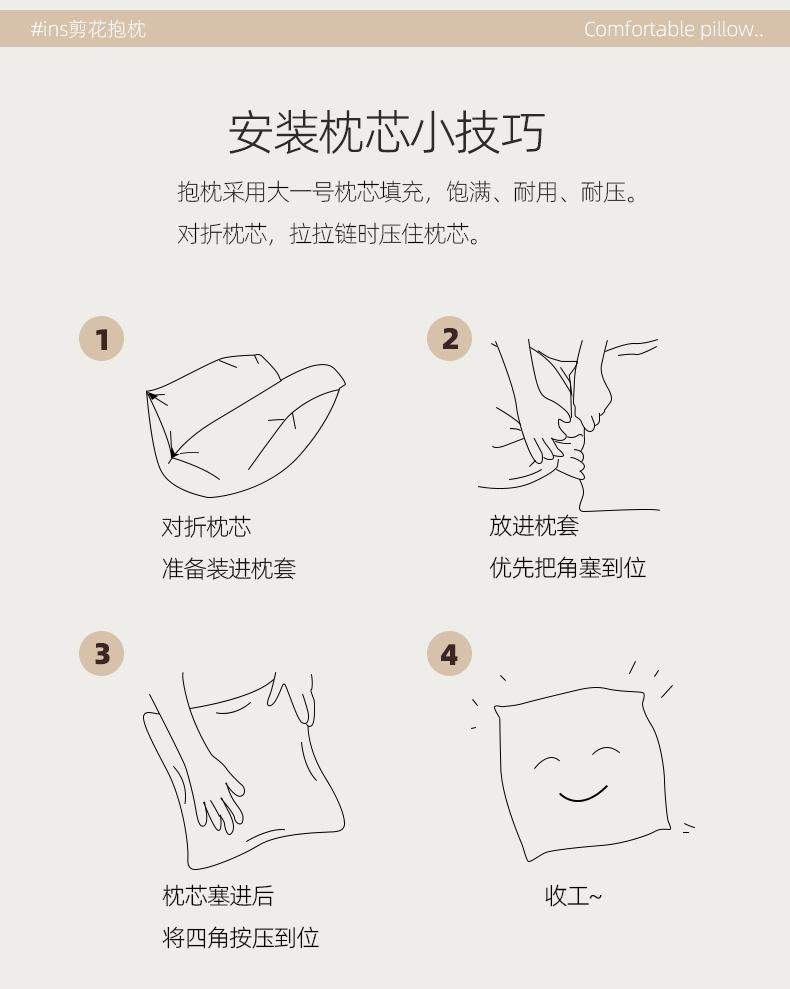 #ins剪花抱枕

Comfortable pillow..

安装枕芯小技巧

抱枕采用大一号枕芯填充，饱满、耐用、耐压。
对折枕芯，拉拉链时压住枕芯。

1

对折枕芯
准备装进枕套

2

放进枕套
优先把角塞到位

3

枕芯塞进后
将四角按压到位

4

收工~