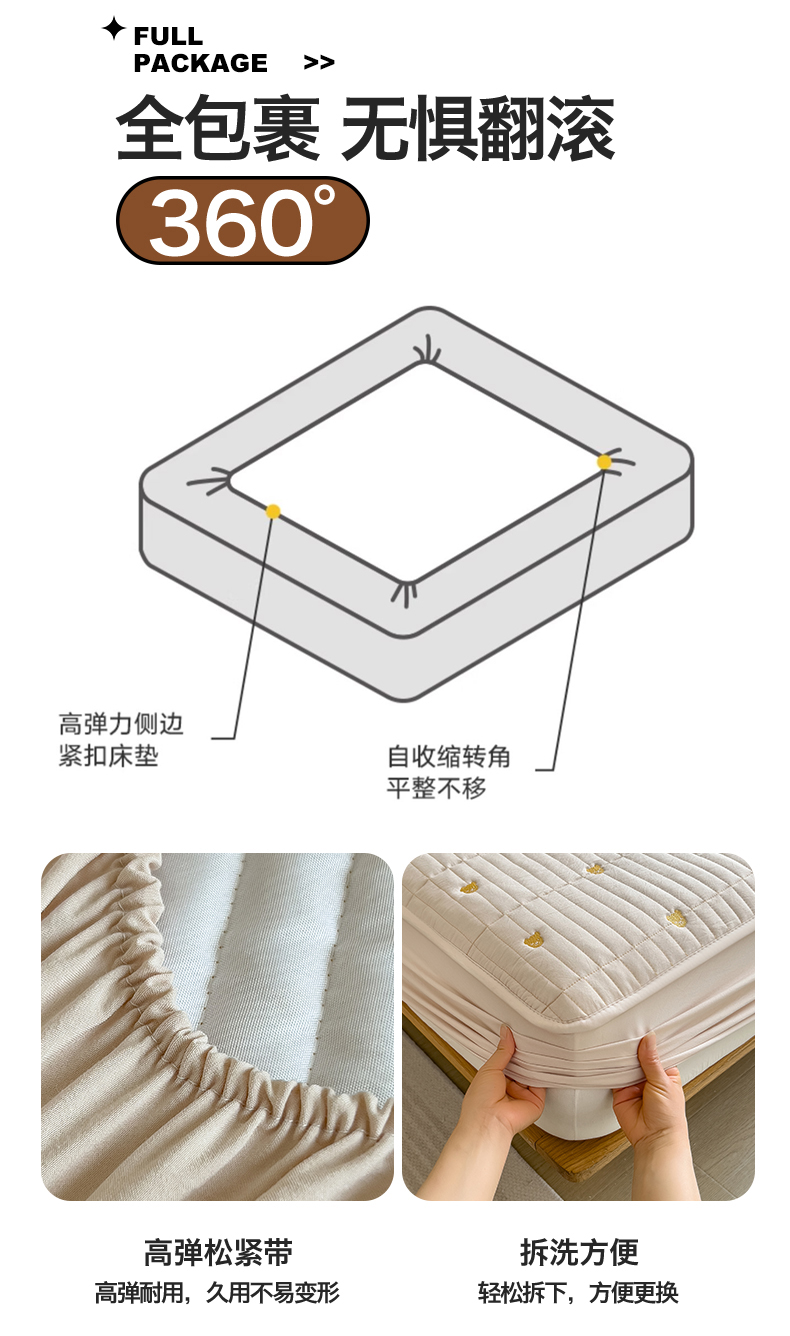 FULL PACKAGE >>

全包裹 无惧翻滚

360°

高弹力侧边
紧扣床垫

自收缩转角
平整不移

高弹松紧带
高弹耐用，久用不易变形

拆洗方便
轻松拆下，方便更换