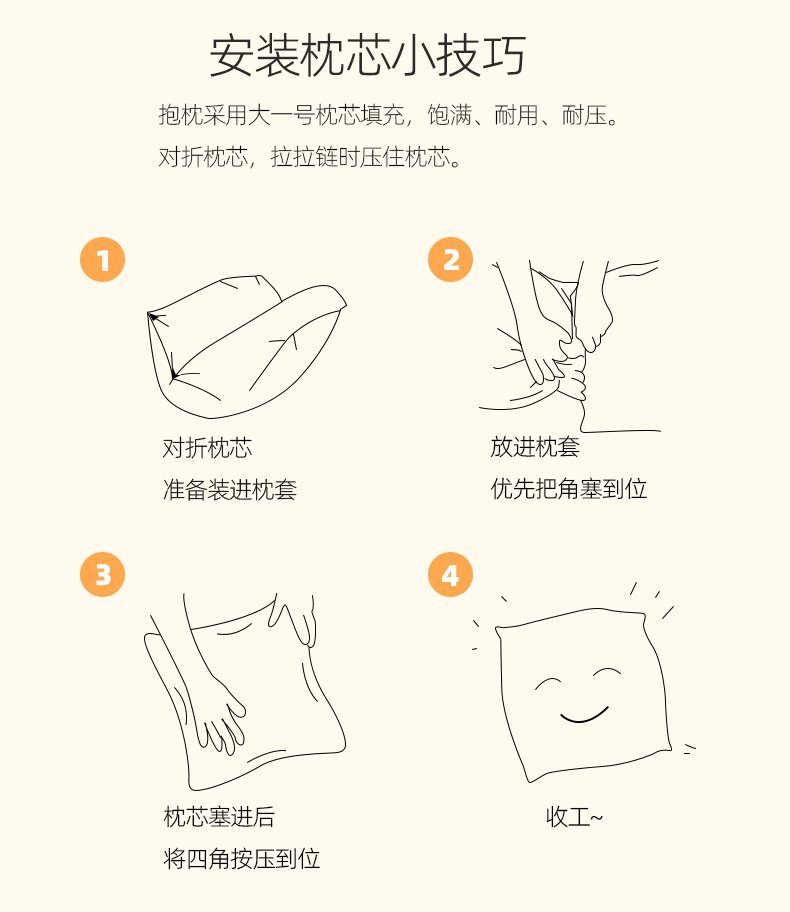 安装枕芯小技巧

抱枕采用大一号枕芯填充，饱满、耐用、耐压。
对折枕芯，拉拉链时压住枕芯。

1

对折枕芯
准备装进枕套

2

放进枕套
优先把角塞到位

3

枕芯塞进后
将四角按压到位

4

收工~