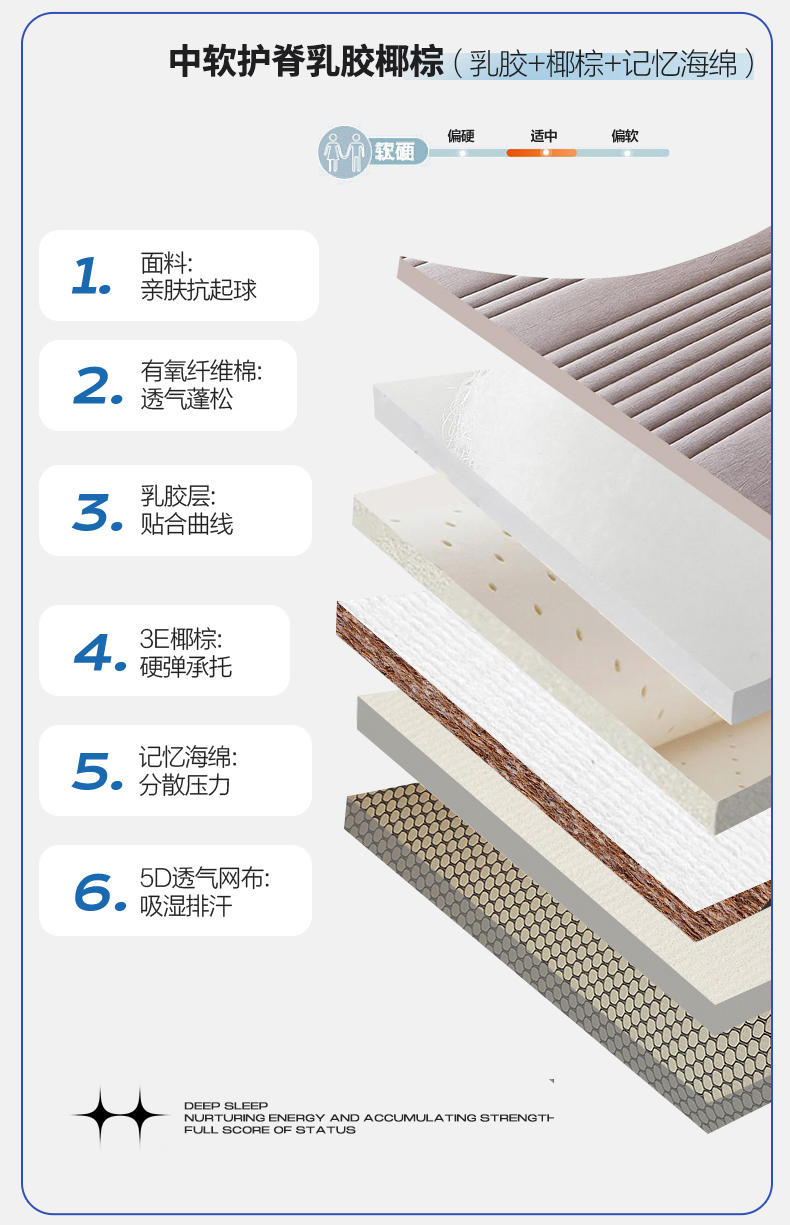 中软护脊乳胶椰棕（乳胶+椰棕+记忆海绵）

软硬 偏硬 适中 偏软

1. 面料:
亲肤抗起球

2. 有氧纤维棉:
透气蓬松

3. 乳胶层:
贴合曲线

4. 3E椰棕:
硬弹承托

5. 记忆海绵:
分散压力

6. 5D透气网布:
吸湿排汗

DEEP SLEEP
NURTURING ENERGY AND ACCUMULATING STRENGTH
FULL SCORE OF STATUS