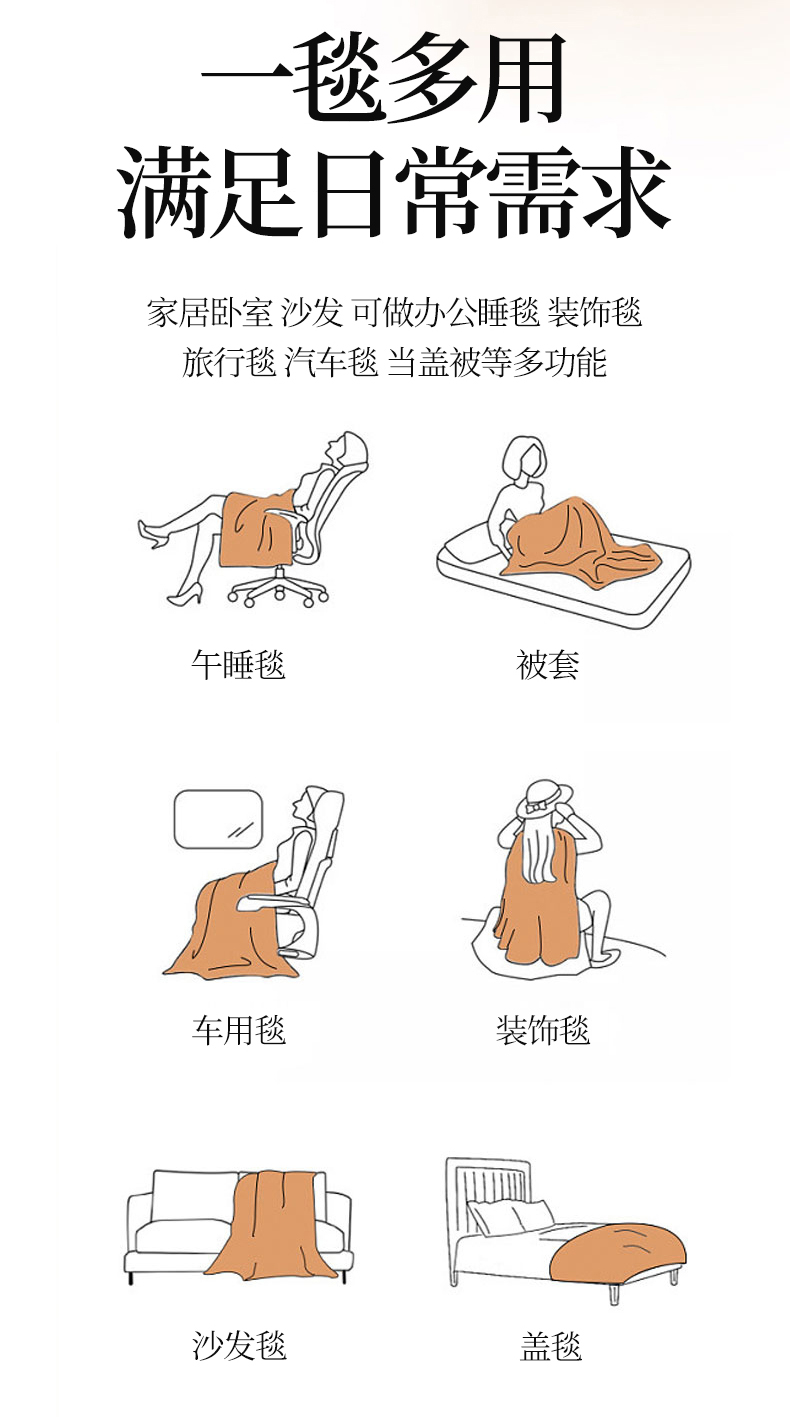 一毯多用
满足日常需求

家居卧室 沙发 可做办公睡毯 装饰毯
旅行毯 汽车毯 当盖被等多功能

午睡毯

被套

车用毯

装饰毯

沙发毯

盖毯