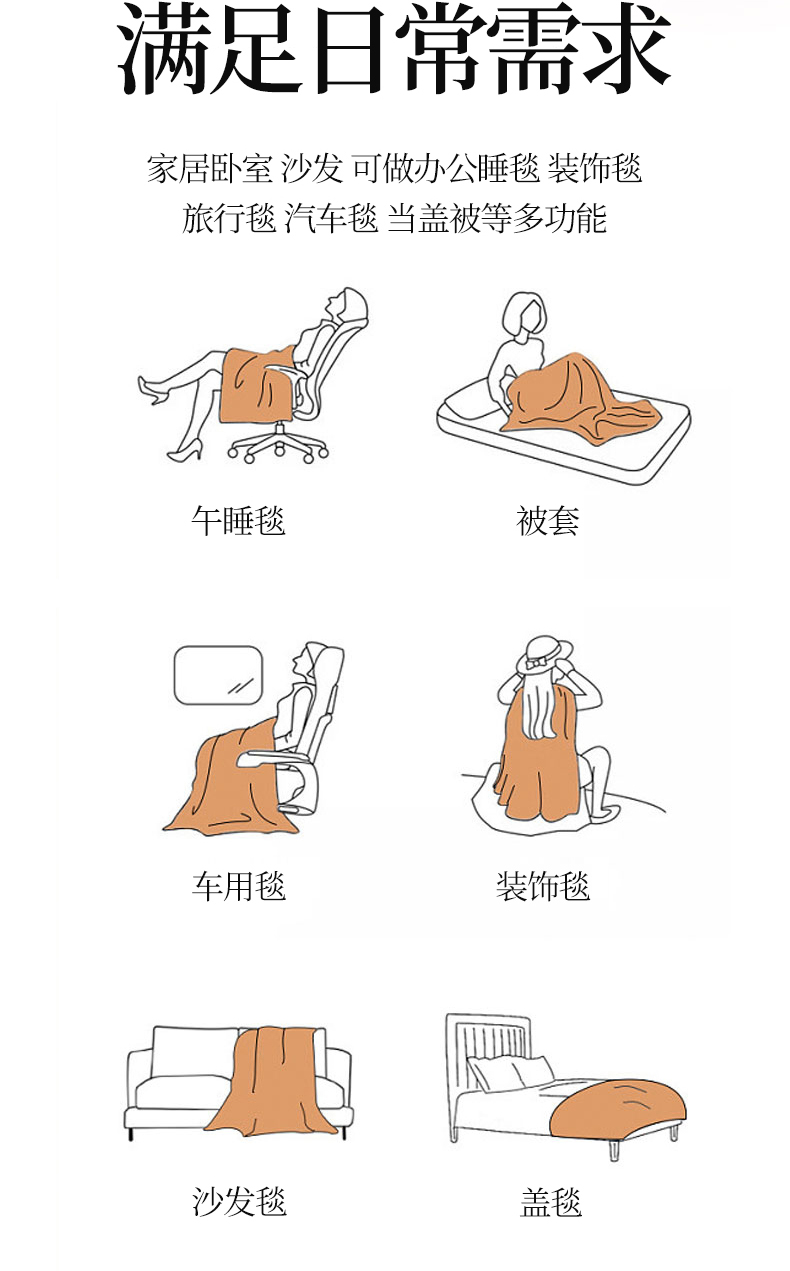 满足日常需求

家居卧室 沙发 可做办公睡毯 装饰毯
旅行毯 汽车毯 当盖被等多功能

午睡毯

被套

车用毯

装饰毯

沙发毯

盖毯