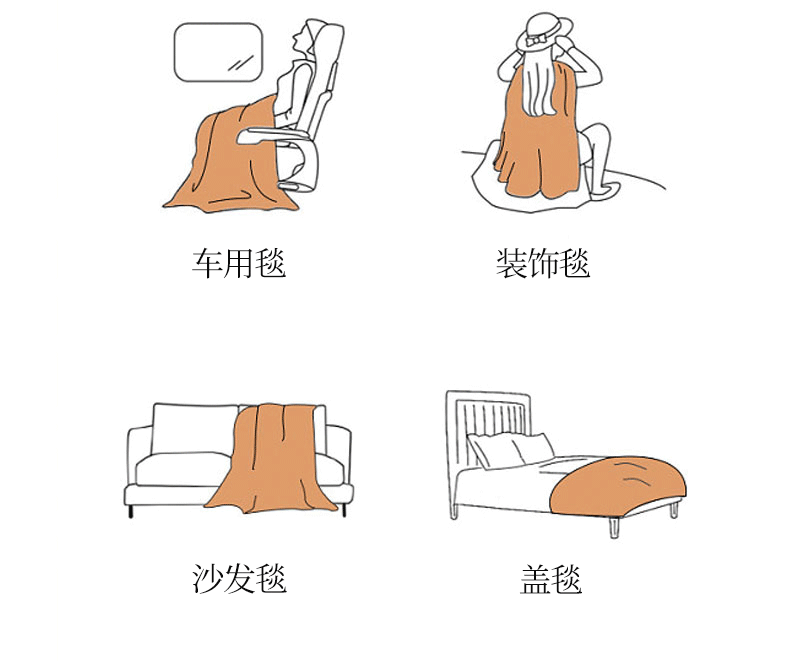 车用毯

装饰毯

沙发毯

盖毯