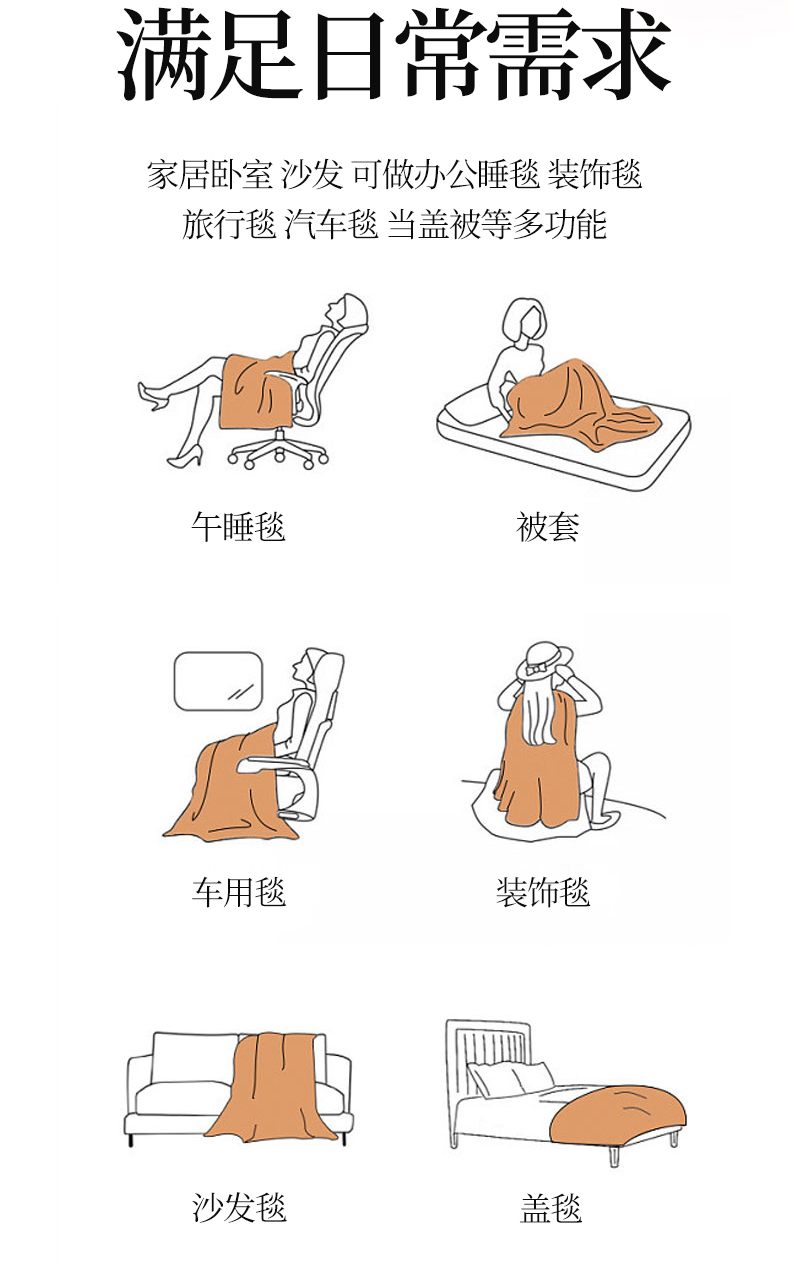 满足日常需求

家居卧室 沙发 可做办公睡毯 装饰毯
旅行毯 汽车毯 当盖被等多功能

午睡毯

被套

车用毯

装饰毯

沙发毯

盖毯