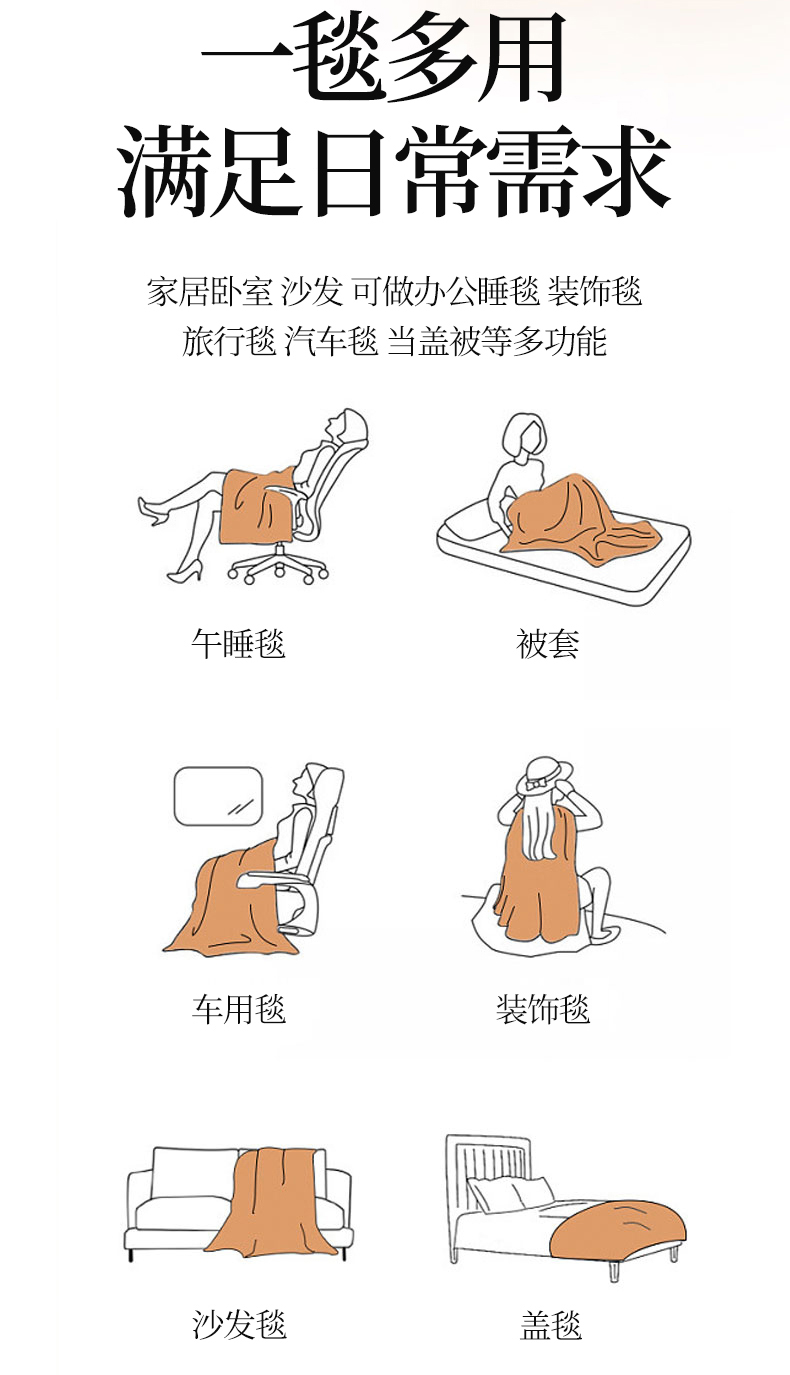 一毯多用
满足日常需求

家居卧室 沙发 可做办公睡毯 装饰毯
旅行毯 汽车毯 当盖被等多功能

午睡毯

被套

车用毯

装饰毯

沙发毯

盖毯