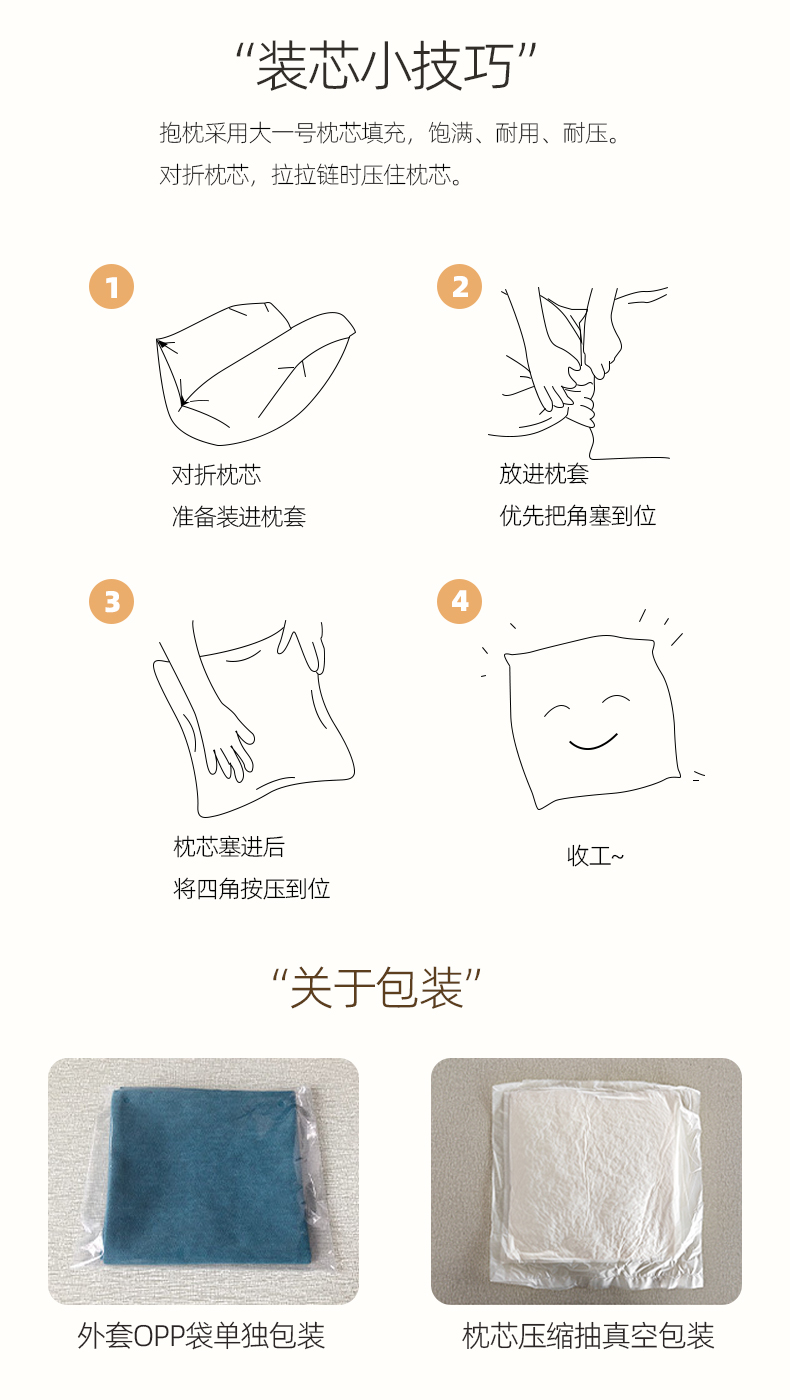 “装芯小技巧”

抱枕采用大一号枕芯填充，饱满、耐用、耐压。
对折枕芯，拉拉链时压住枕芯。

1
对折枕芯
准备装进枕套

2
放进枕套
优先把角塞到位

3
枕芯塞进后
将四角按压到位

4
收工~

“关于包装”

外套OPP袋单独包装

枕芯压缩抽真空包装