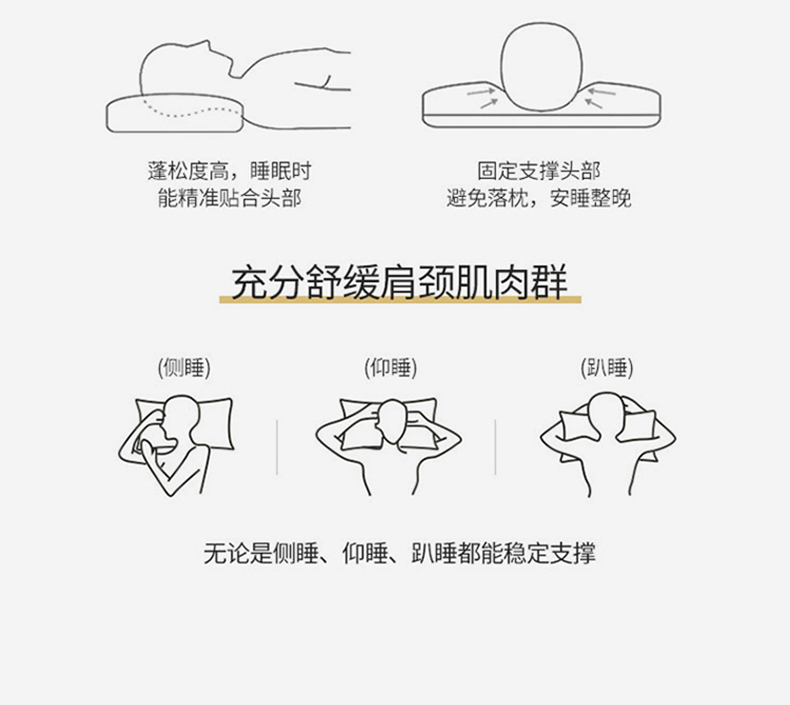 蓬松度高，睡眠时
能精准贴合头部

固定支撑头部
避免落枕，安睡整晚

充分舒缓肩颈肌肉群

(侧睡)

(仰睡)

(趴睡)

无论是侧睡、仰睡、趴睡都能稳定支撑