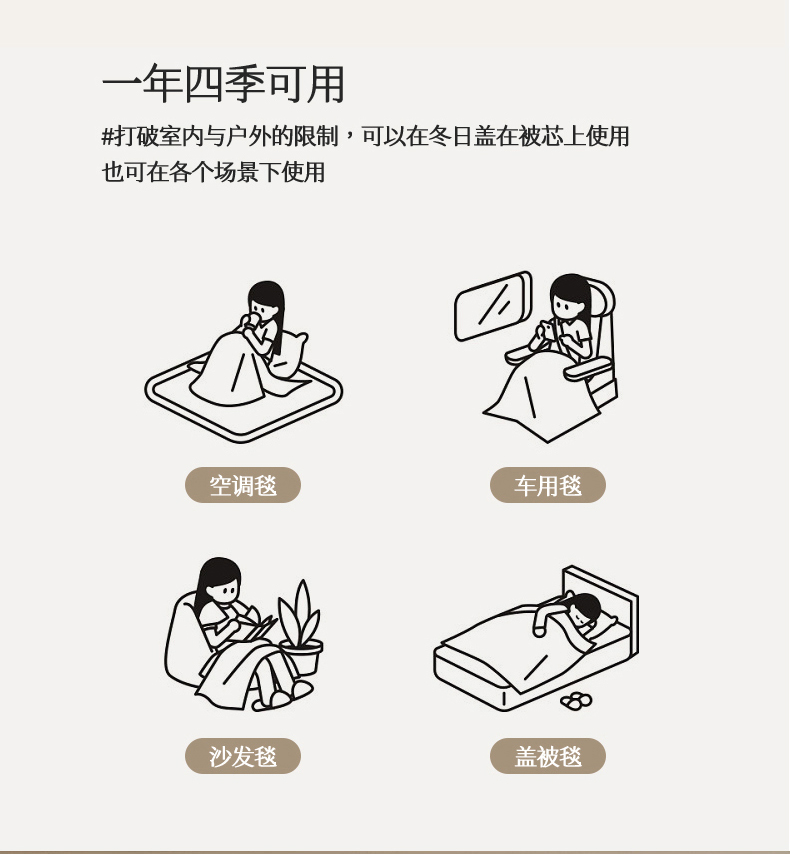 一年四季可用

#打破室内与户外的限制，可以在冬日盖在被芯上使用
也可在各个场景下使用

空调毯

车用毯

沙发毯

盖被毯