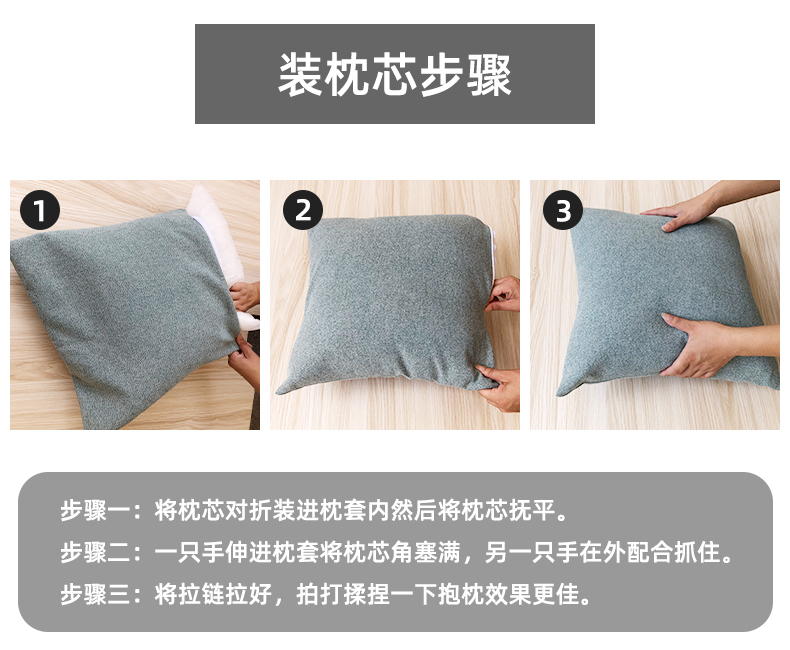 装枕芯步骤

1

2

3

步骤一：将枕芯对折装进枕套内然后将枕芯抚平。

步骤二：一只手伸进枕套将枕芯角塞满，另一只手在外配合抓住。

步骤三：将拉链拉好，拍打揉捏一下抱枕效果更佳。