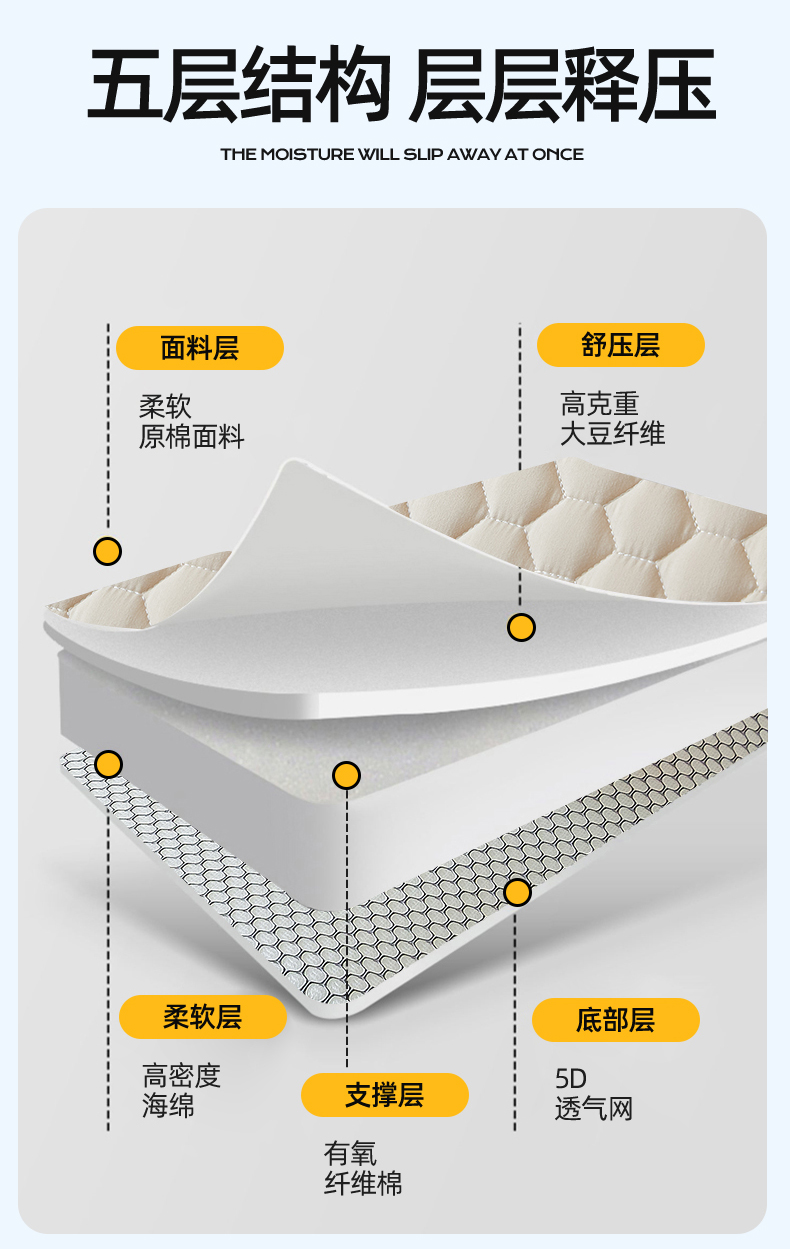 五层结构 层层释压

THE MOISTURE WILL SLIP AWAY AT ONCE

面料层

柔软
原棉面料

舒压层

高克重
大豆纤维

柔软层

高密度
海绵

支撑层

有氧
纤维棉

底部层

5D
透气网