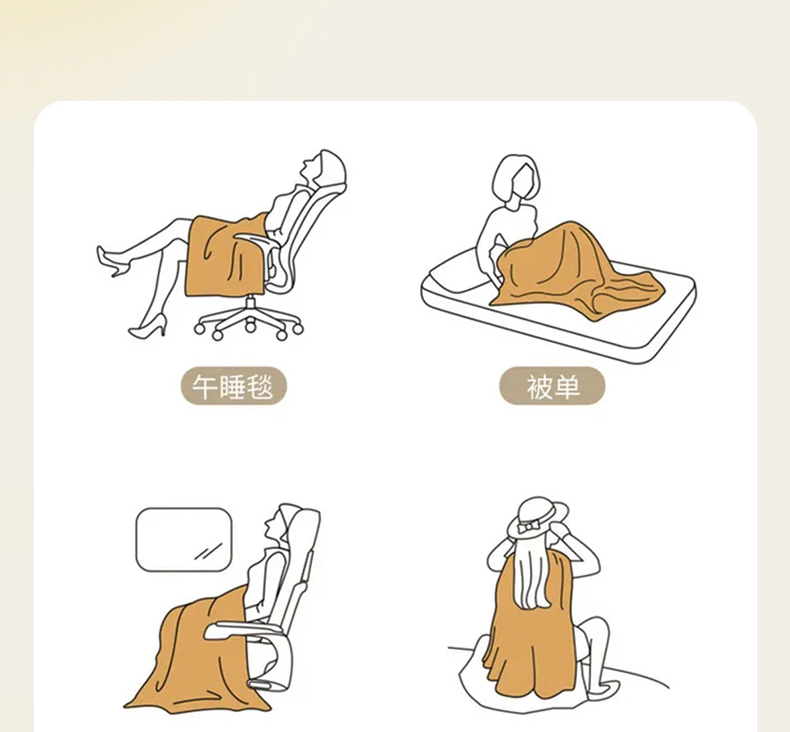 午睡毯

被单