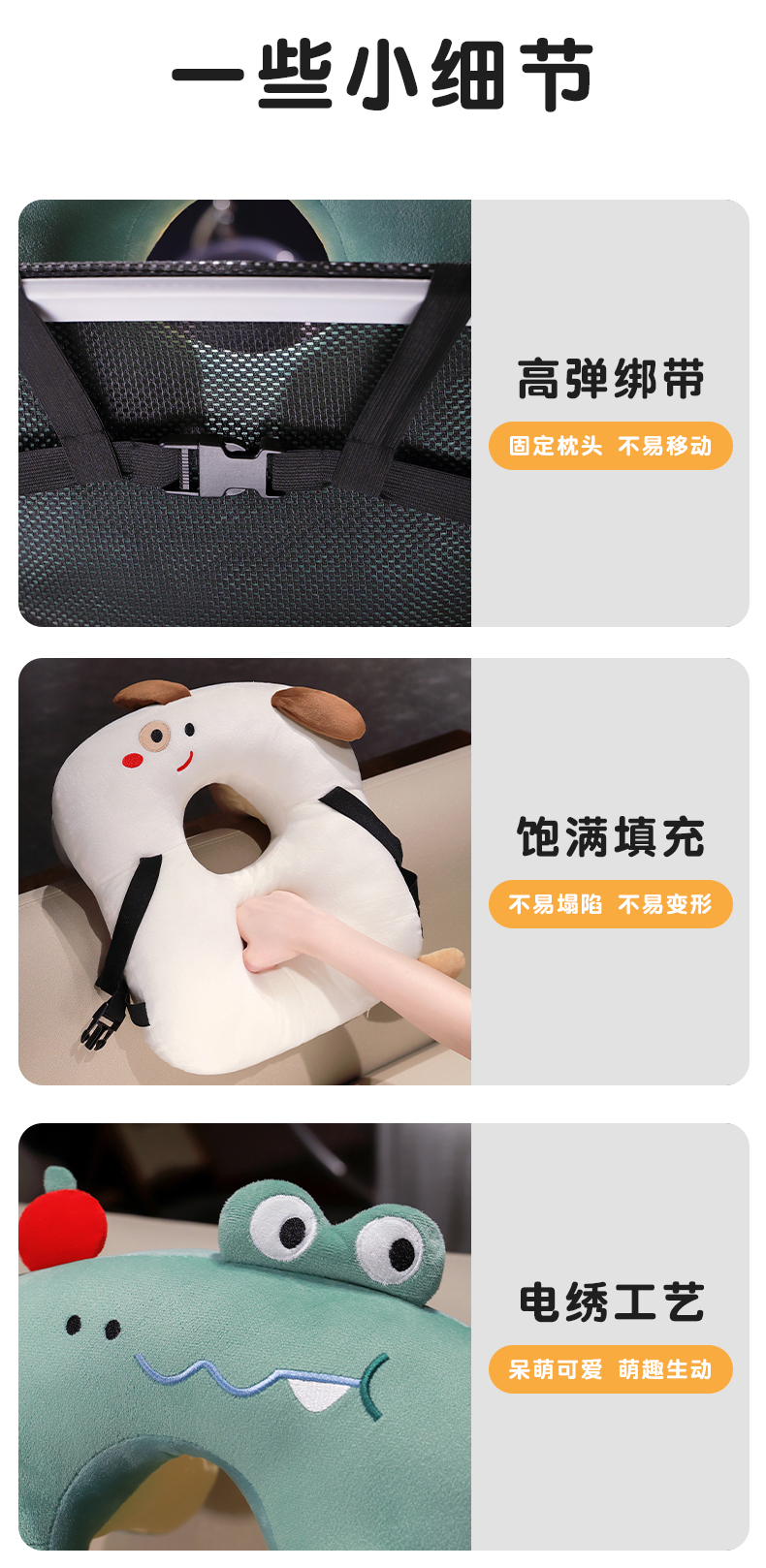 一些小细节

高弹绑带

固定枕头 不易移动

饱满填充

不易塌陷 不易变形

电绣工艺

呆萌可爱 萌趣生动