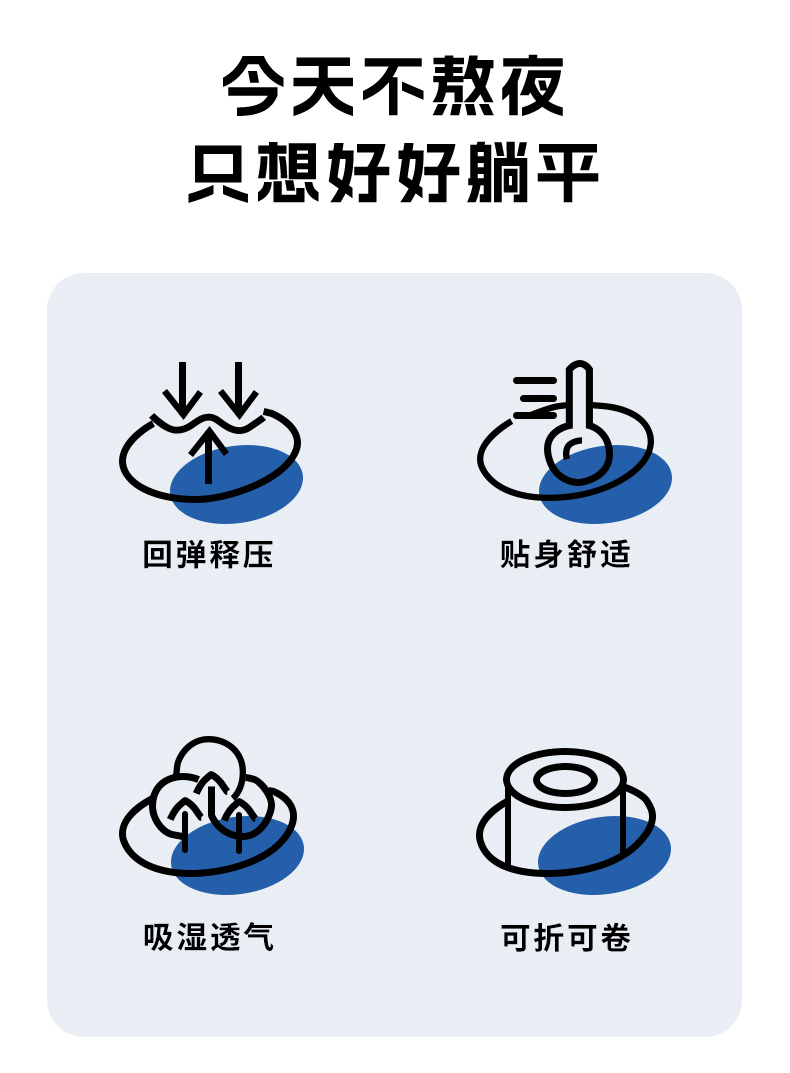 今天不熬夜
只想好好躺平

回弹释压

贴身舒适

吸湿透气

可折可卷