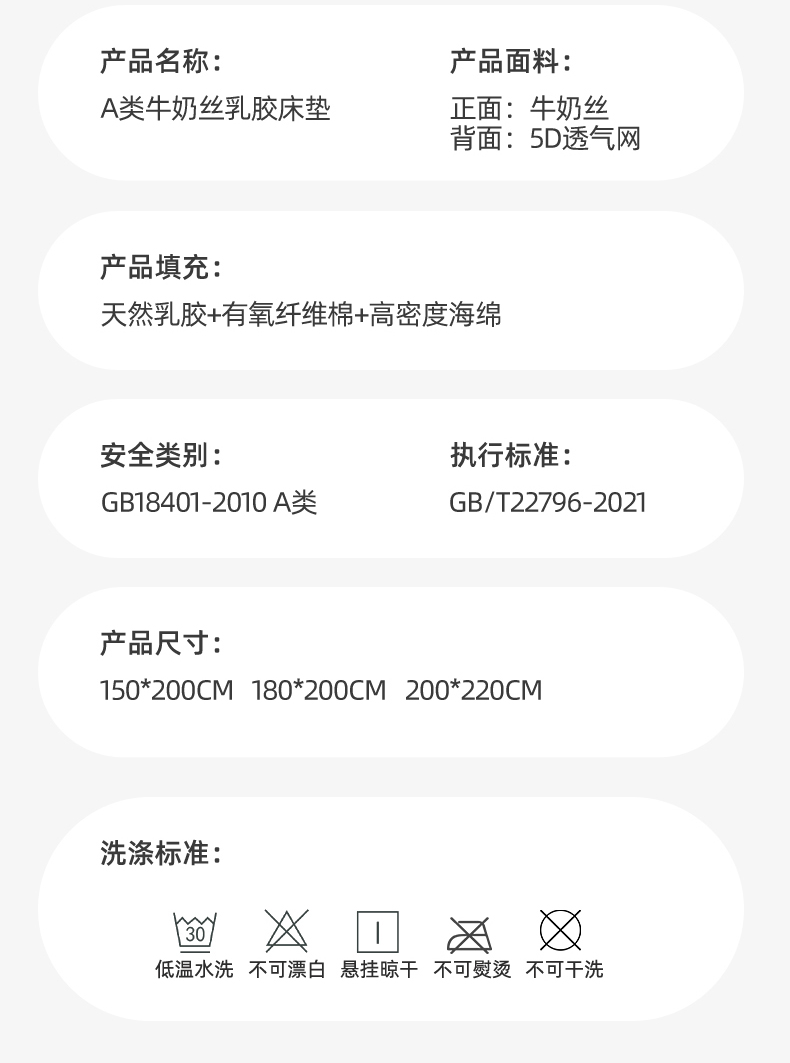 产品名称：
A类牛奶丝乳胶床垫

产品面料：
正面：牛奶丝
背面：5D透气网

产品填充：
天然乳胶+有氧纤维棉+高密度海绵

安全类别：
GB18401-2010 A类

执行标准：
GB/T22796-2021

产品尺寸：
150*200CM 180*200CM 200*220CM

洗涤标准：

30
低温水洗 不可漂白 悬挂晾干 不可熨烫 不可干洗