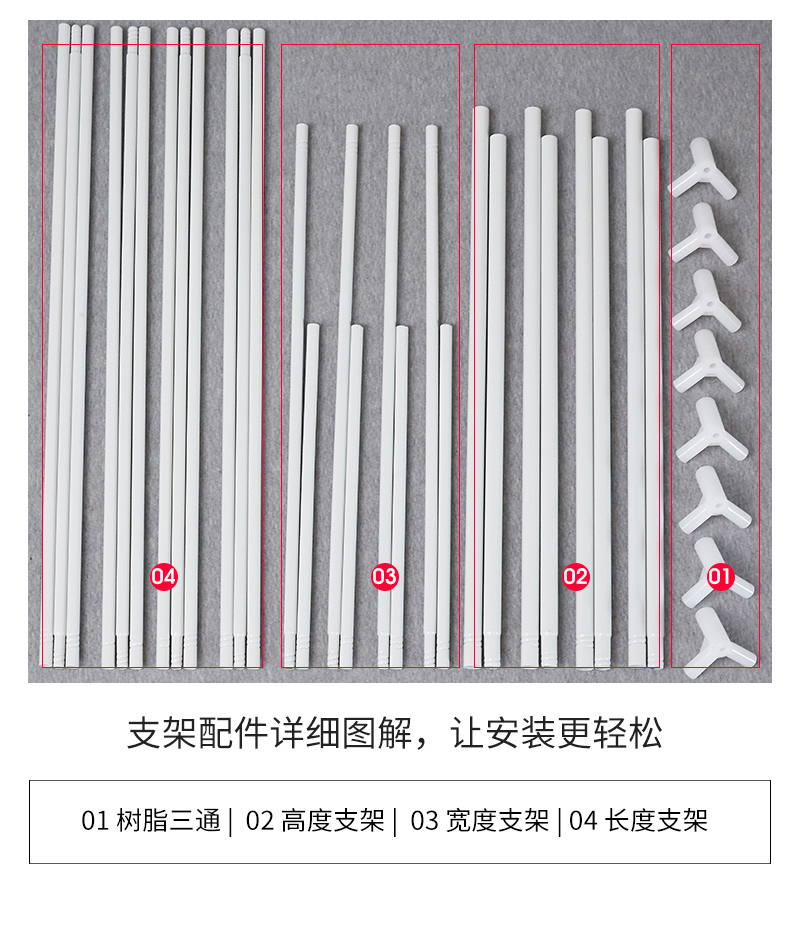 04

03

02

01

支架配件详细图解，让安装更轻松

01 树脂三通 | 02 高度支架 | 03 宽度支架 | 04 长度支架