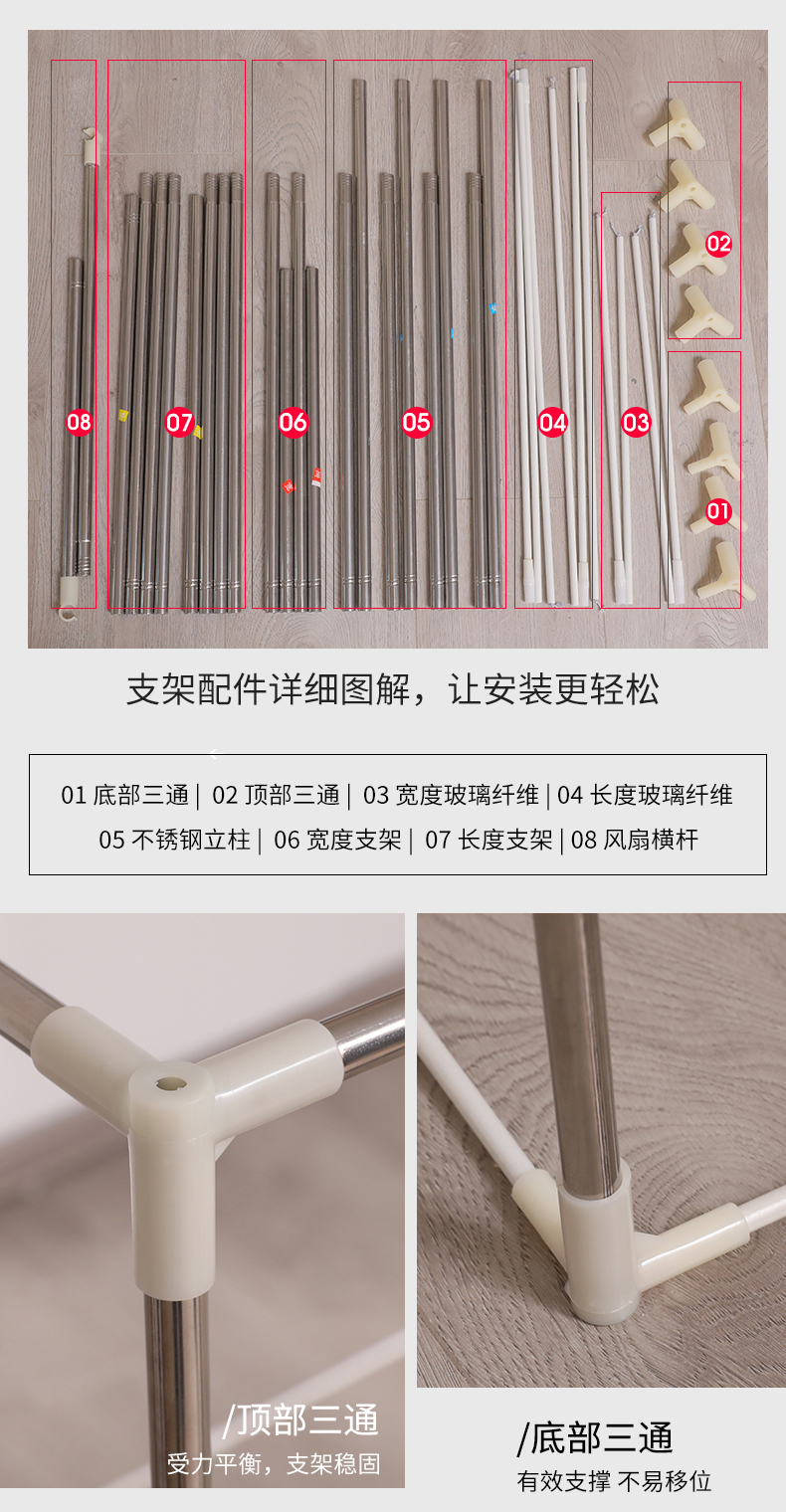 08 07 06 05 04 03 02 01

支架配件详细图解，让安装更轻松

01 底部三通 | 02 顶部三通 | 03 宽度玻璃纤维 | 04 长度玻璃纤维
05 不锈钢立柱 | 06 宽度支架 | 07 长度支架 | 08 风扇横杆

/顶部三通
受力平衡，支架稳固

/底部三通
有效支撑 不易移位